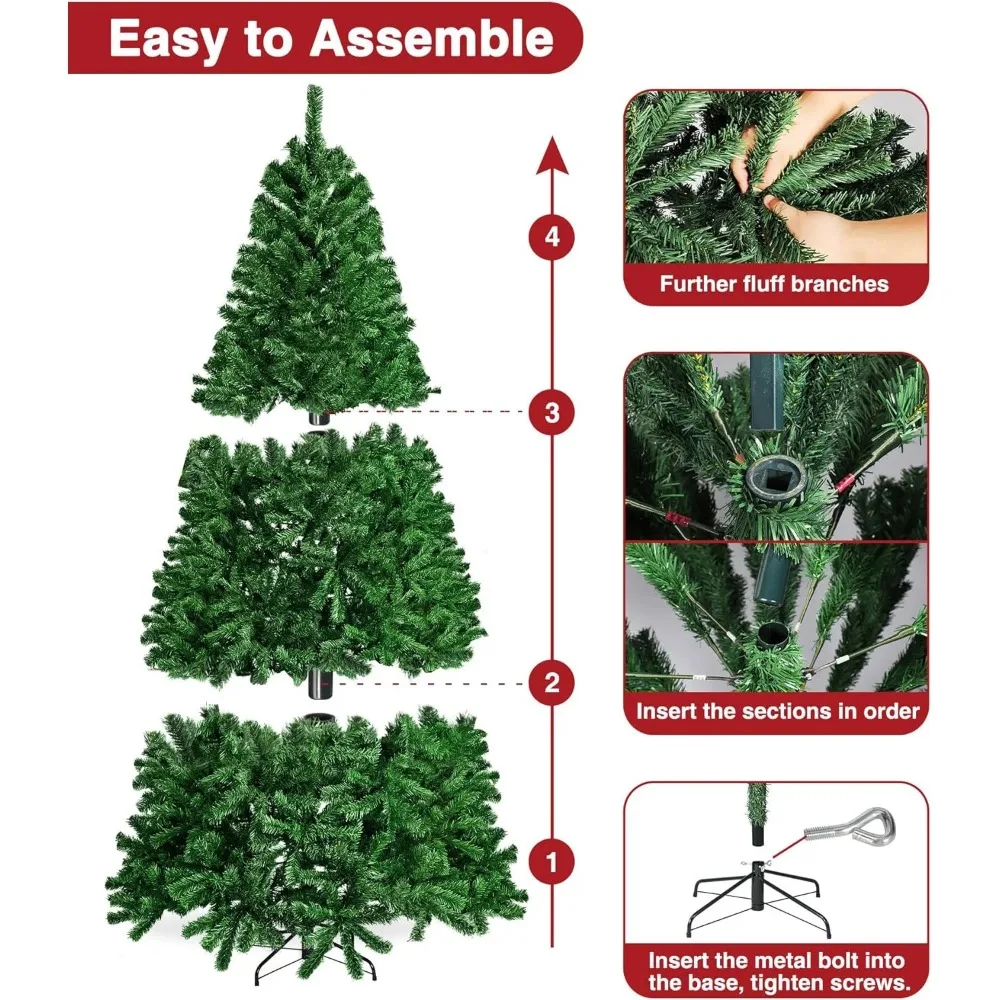 Easy to Assemble

4

3

2

1

Further fluff branches

Insert the sections in order

Insert the metal bolt into the base, tighten screws.