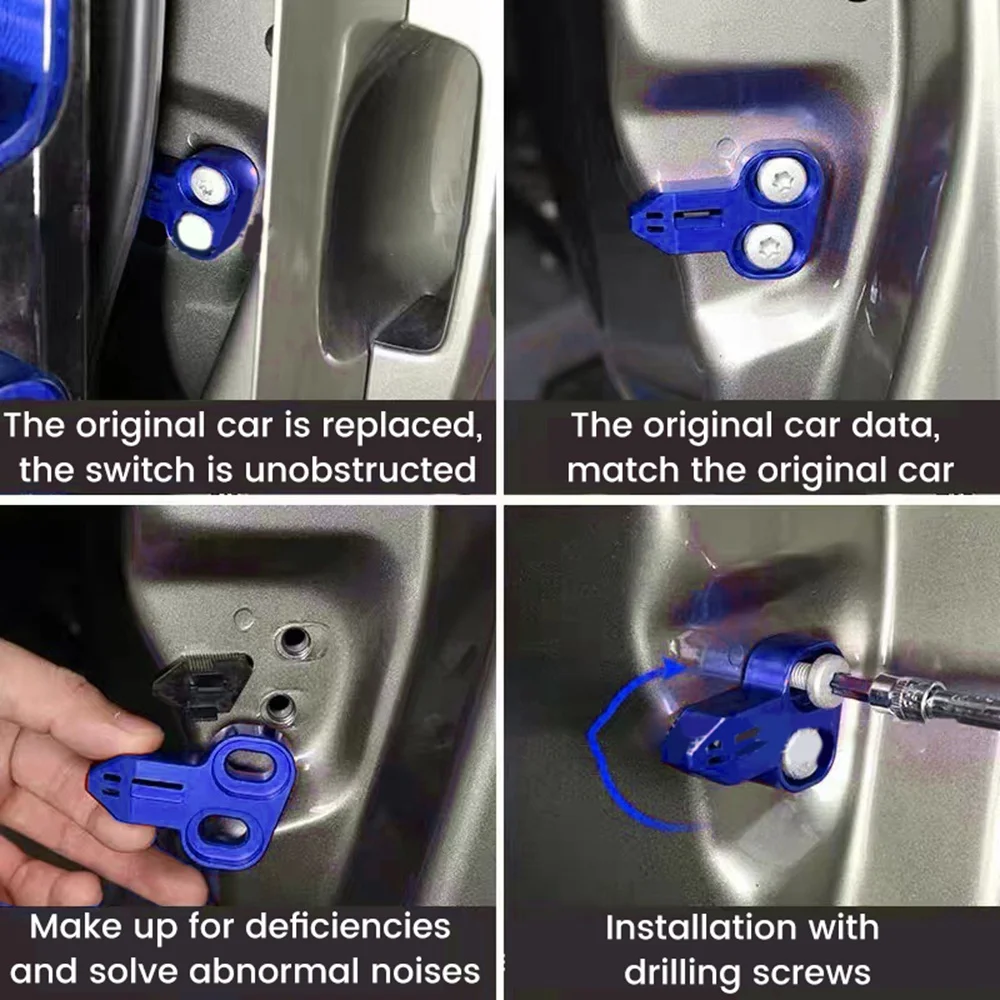 The original car is replaced, the switch is unobstructed

The original car data, match the original car

Make up for deficiencies and solve abnormal noises

Installation with drilling screws