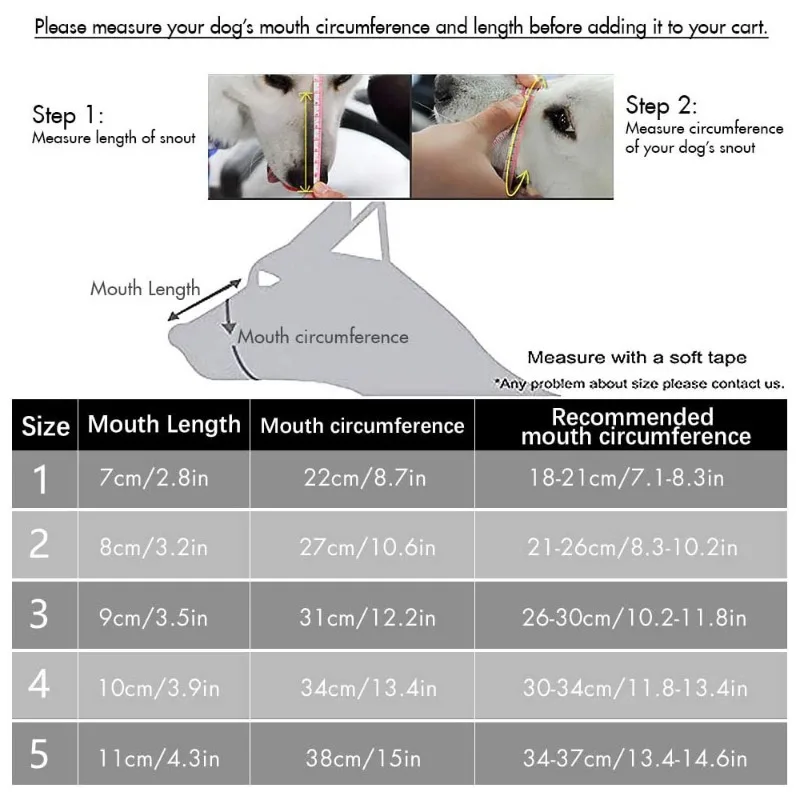 Please measure your dog's mouth circumference and length before adding it to your cart.

Step 1:
Measure length of snout

Step 2:
Measure circumference of your dog's snout

Mouth Length

Mouth circumference

Measure with a soft tape

*Any problem about size please contact us.

| Size | Mouth Length | Mouth circumference | Recommended mouth circumference |
|---|---|---|---|
| 1 | 7cm/2.8in | 22cm/8.7in | 18-21cm/7.1-8.3in |
| 2 | 8cm/3.2in | 27cm/10.6in | 21-26cm/8.3-10.2in |
| 3 | 9cm/3.5in | 31cm/12.2in | 26-30cm/10.2-11.8in |
| 4 | 10cm/3.9in | 34cm/13.4in | 30-34cm/11.8-13.4in |
| 5 | 11cm/4.3in | 38cm/15in | 34-37cm/13.4-14.6in |