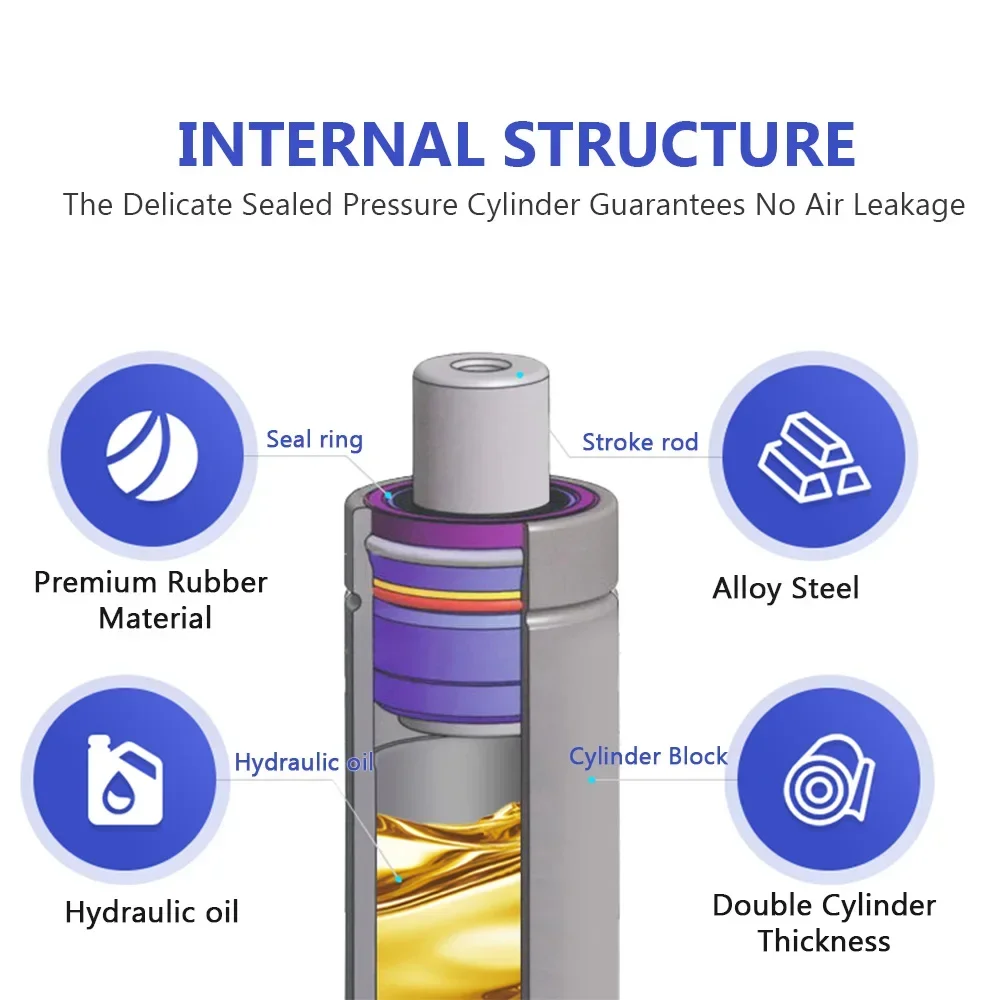 INTERNAL STRUCTURE
The Delicate Sealed Pressure Cylinder Guarantees No Air Leakage

Seal ring

Stroke rod

Premium Rubber Material

Alloy Steel

Hydraulic oil

Cylinder Block

Hydraulic oil

Double Cylinder Thickness