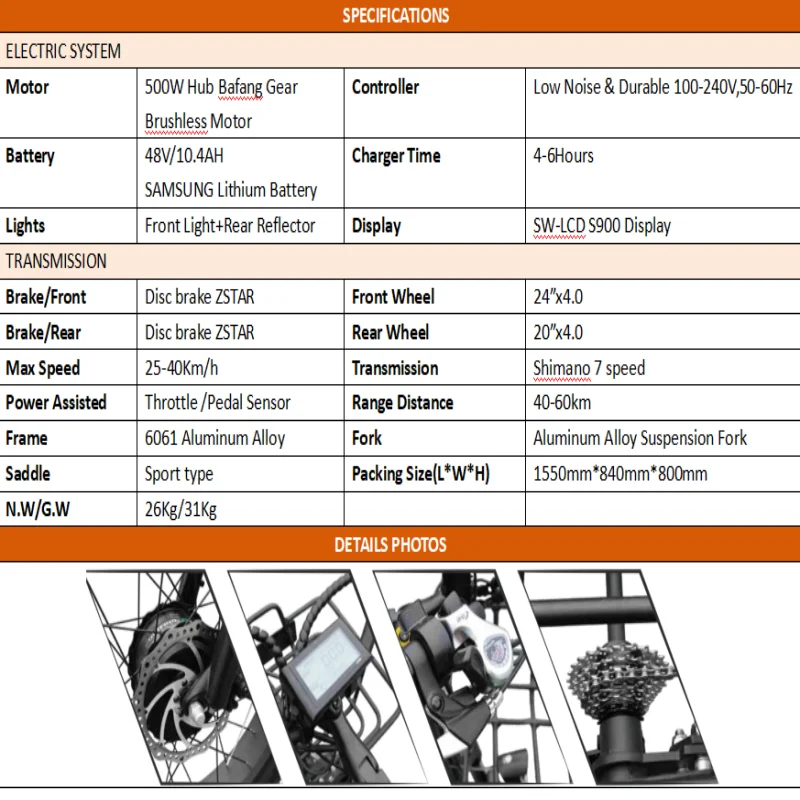 SPECIFICATIONS

ELECTRIC SYSTEM

| Motor | 500W Hub Bafang Gear Brushless Motor | Controller | Low Noise & Durable 100-240V,50-60Hz |
|---|---|---|---|
| Battery | 48V/10.4AH SAMSUNG Lithium Battery | Charger Time | 4-6Hours |
| Lights | Front Light+Rear Reflector | Display | SW-LCD S900 Display |

TRANSMISSION

| Brake/Front | Disc brake ZSTAR | Front Wheel | 24"x4.0 |
|---|---|---|---|
| Brake/Rear | Disc brake ZSTAR | Rear Wheel | 20"x4.0 |
| Max Speed | 25-40Km/h | Transmission | Shimano 7 speed |
| Power Assisted | Throttle /Pedal Sensor | Range Distance | 40-60km |
| Frame | 6061 Aluminum Alloy | Fork | Aluminum Alloy Suspension Fork |
| Saddle | Sport type | Packing Size(L*W*H) | 1550mm*840mm*800mm |
| N.W/G.W | 26Kg/31Kg | | |

DETAILS PHOTOS