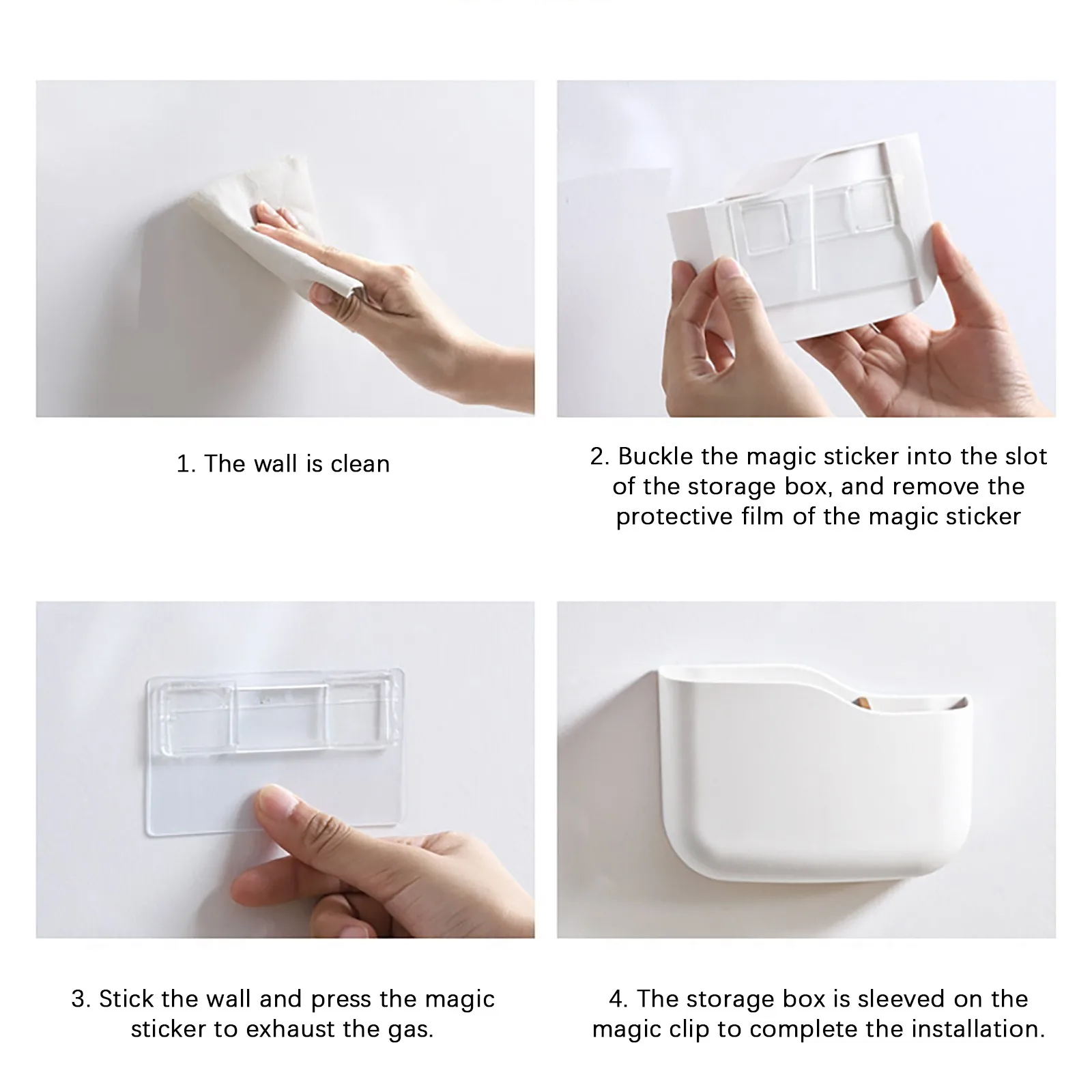 1. The wall is clean

2. Buckle the magic sticker into the slot of the storage box, and remove the protective film of the magic sticker

3. Stick the wall and press the magic sticker to exhaust the gas.

4. The storage box is sleeved on the magic clip to complete the installation.