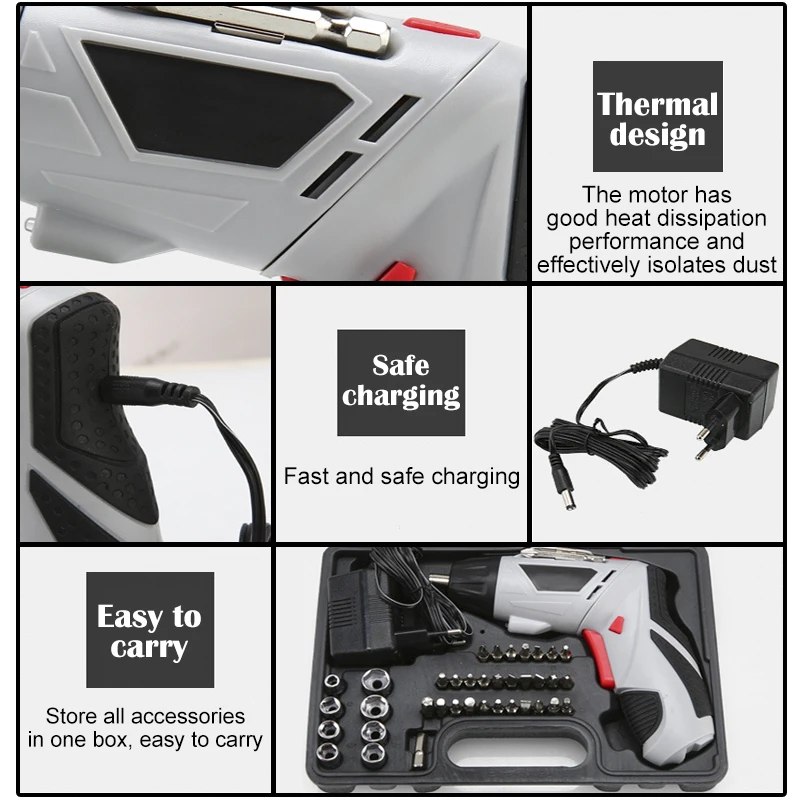 Thermal design

The motor has good heat dissipation performance and effectively isolates dust

Safe charging

Fast and safe charging

Easy to carry

Store all accessories in one box, easy to carry