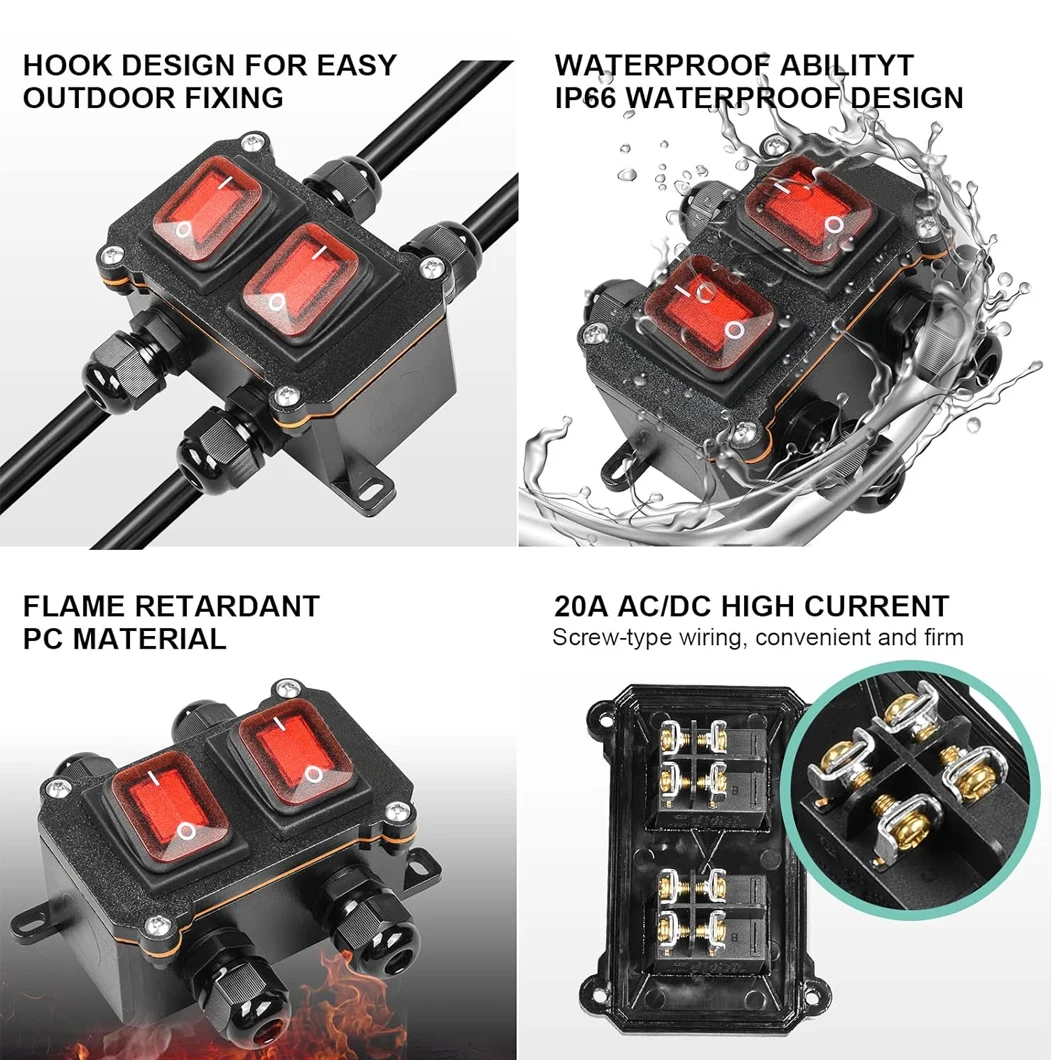 HOOK DESIGN FOR EASY OUTDOOR FIXING

WATERPROOF ABILITYT IP66 WATERPROOF DESIGN

FLAME RETARDANT PC MATERIAL

20A AC/DC HIGH CURRENT
Screw-type wiring, convenient and firm