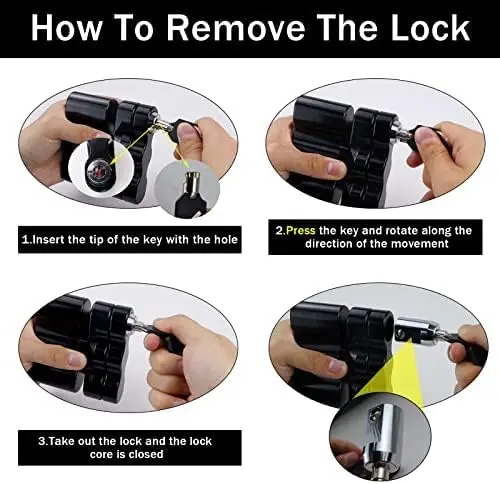 How To Remove The Lock

1.Insert the tip of the key with the hole

2.Press the key and rotate along the direction of the movement

3.Take out the lock and the lock core is closed