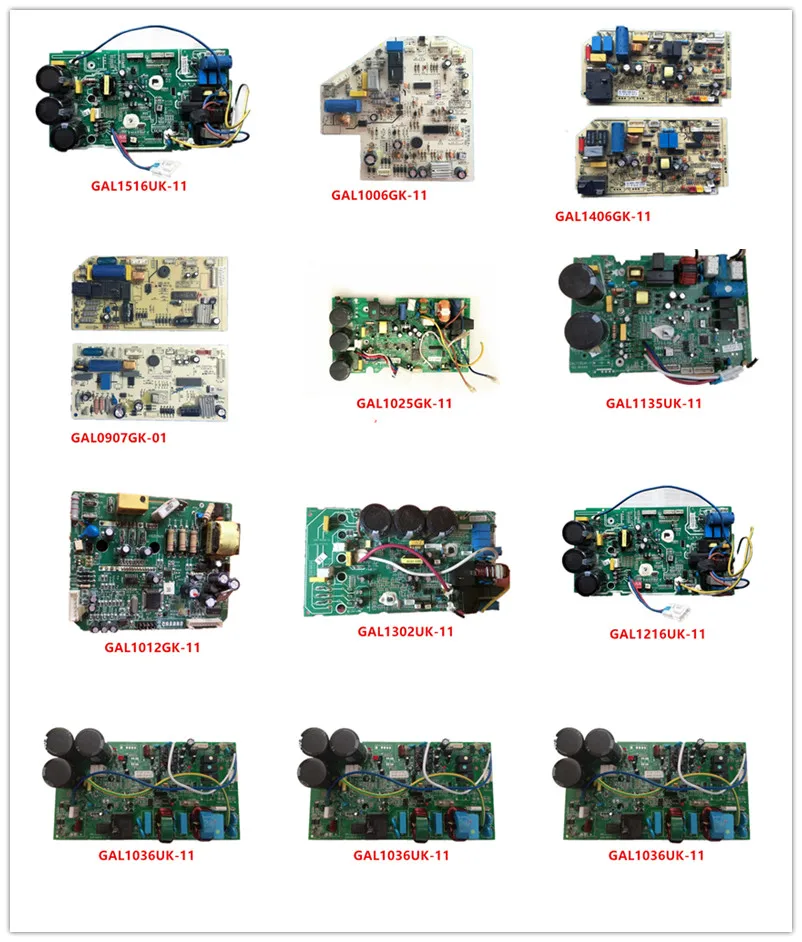 GAL1516UK-11

GAL1006GK-11

GAL1406GK-11

GAL0907GK-01

GAL1025GK-11

GAL1135UK-11

GAL1012GK-11

GAL1302UK-11

GAL1216UK-11

GAL1036UK-11

GAL1036UK-11

GAL1036UK-11