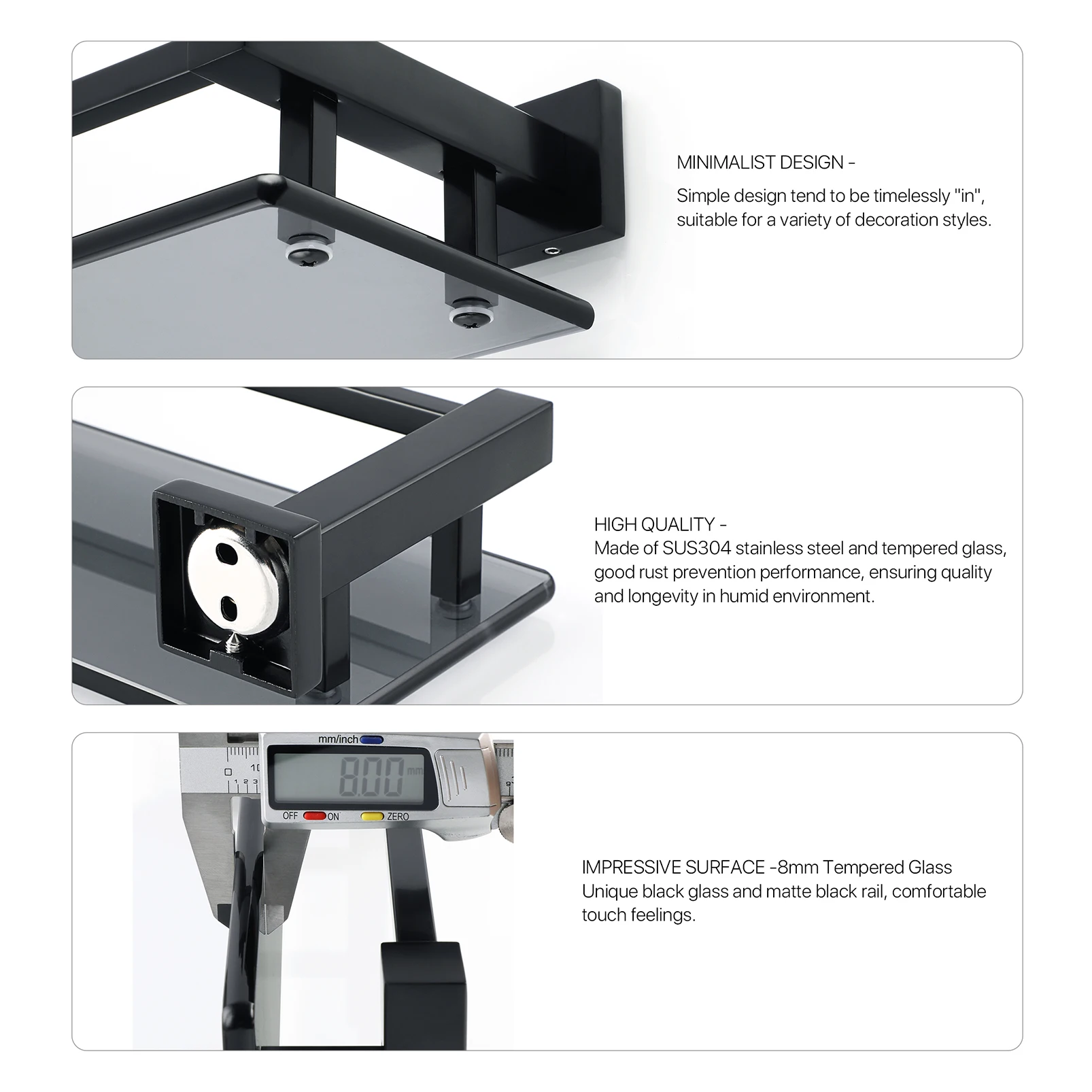 MINIMALIST DESIGN -
Simple design tend to be timelessly "in", suitable for a variety of decoration styles.

HIGH QUALITY -
Made of SUS304 stainless steel and tempered glass, good rust prevention performance, ensuring quality and longevity in humid environment.

mm/inch
8.00 mm
OFF ON ZERO

IMPRESSIVE SURFACE -8mm Tempered Glass
Unique black glass and matte black rail, comfortable touch feelings.