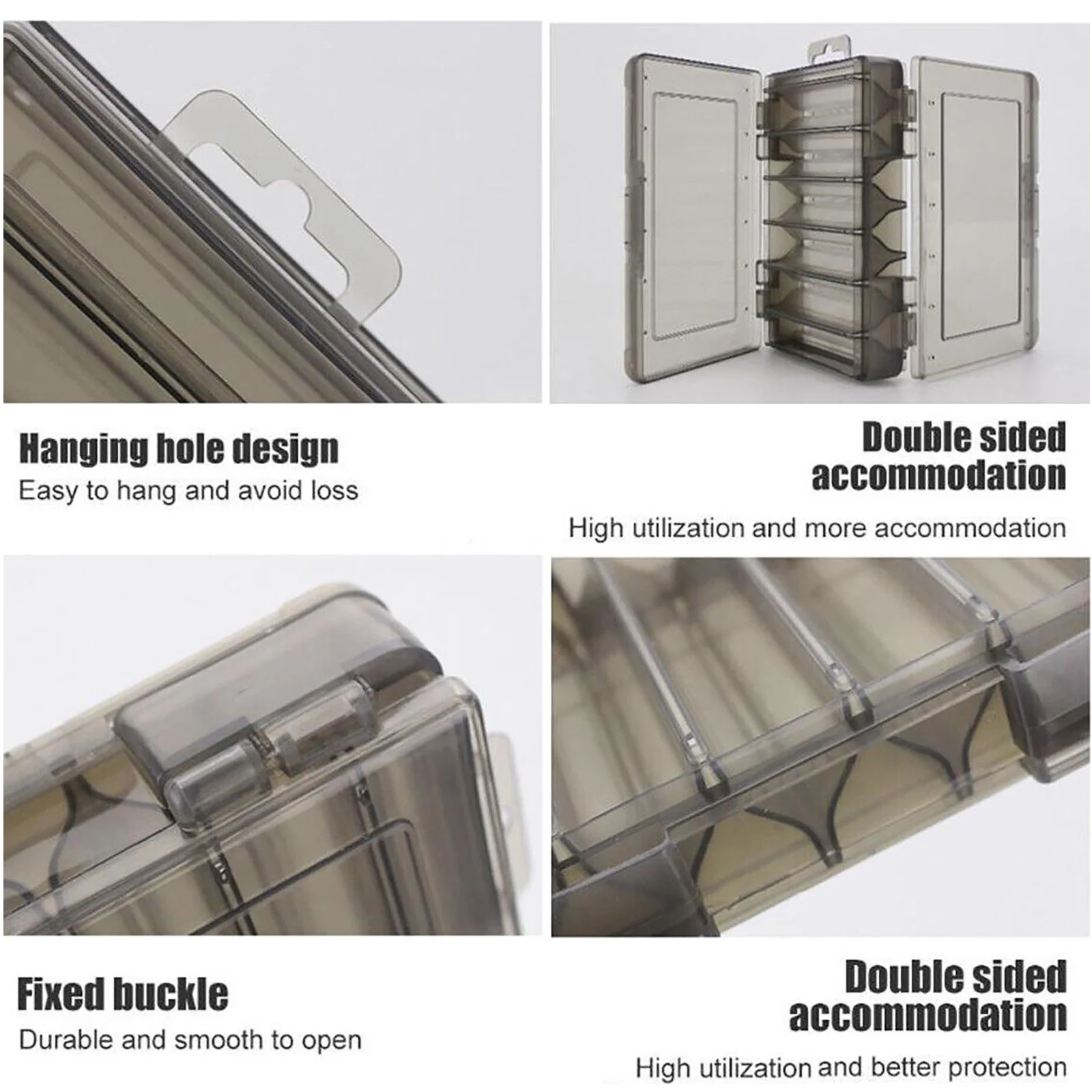 Hanging hole design
Easy to hang and avoid loss

Double sided accommodation
High utilization and more accommodation

Fixed buckle
Durable and smooth to open

Double sided accommodation
High utilization and better protection