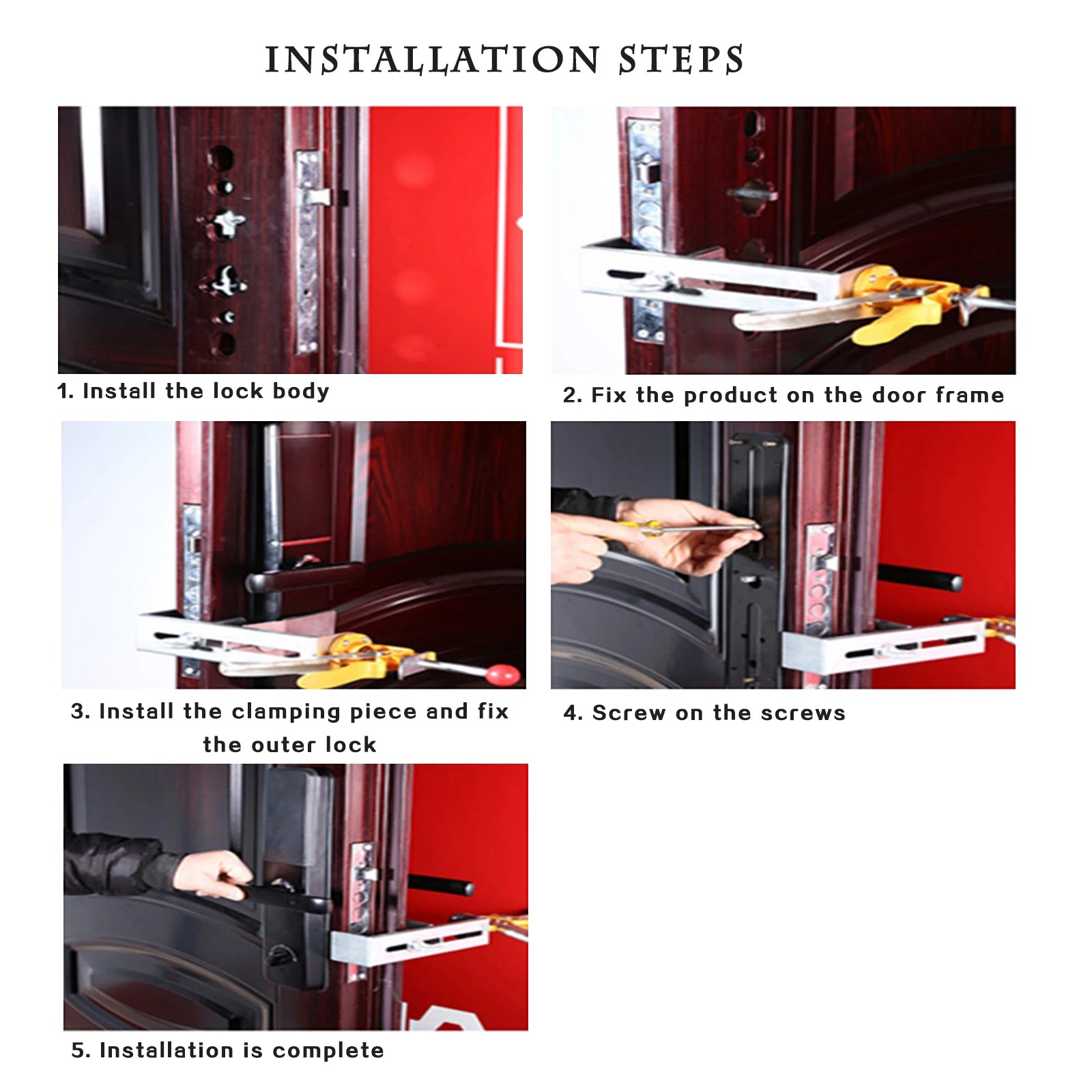 INSTALLATION STEPS

1. Install the lock body

2. Fix the product on the door frame

3. Install the clamping piece and fix the outer lock

4. Screw on the screws

5. Installation is complete