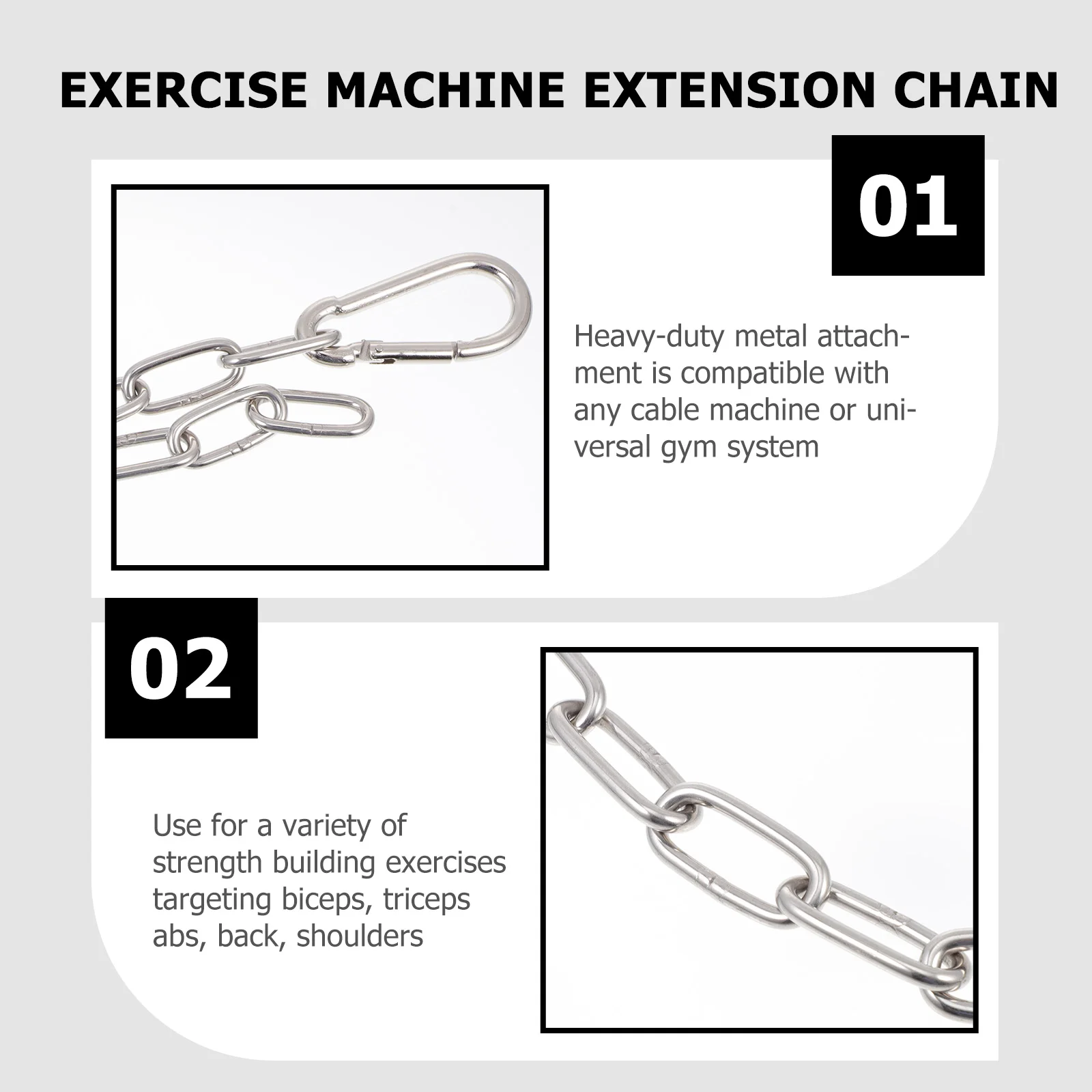 EXERCISE MACHINE EXTENSION CHAIN

01

Heavy-duty metal attachment is compatible with any cable machine or universal gym system

02

Use for a variety of strength building exercises targeting biceps, triceps abs, back, shoulders