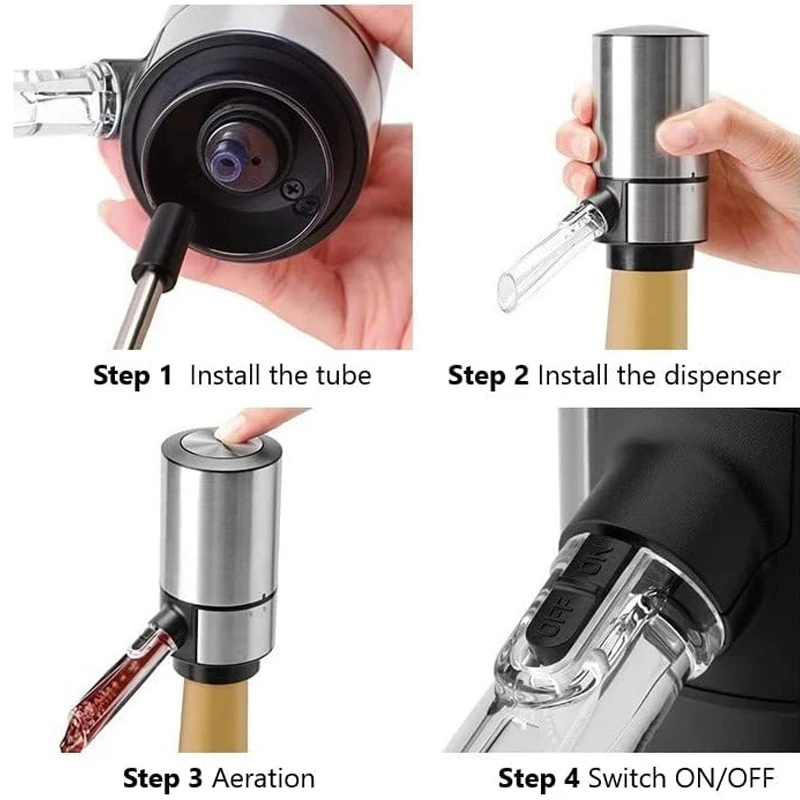 Step 1 Install the tube

Step 2 Install the dispenser

Step 3 Aeration

OFF ON

Step 4 Switch ON/OFF