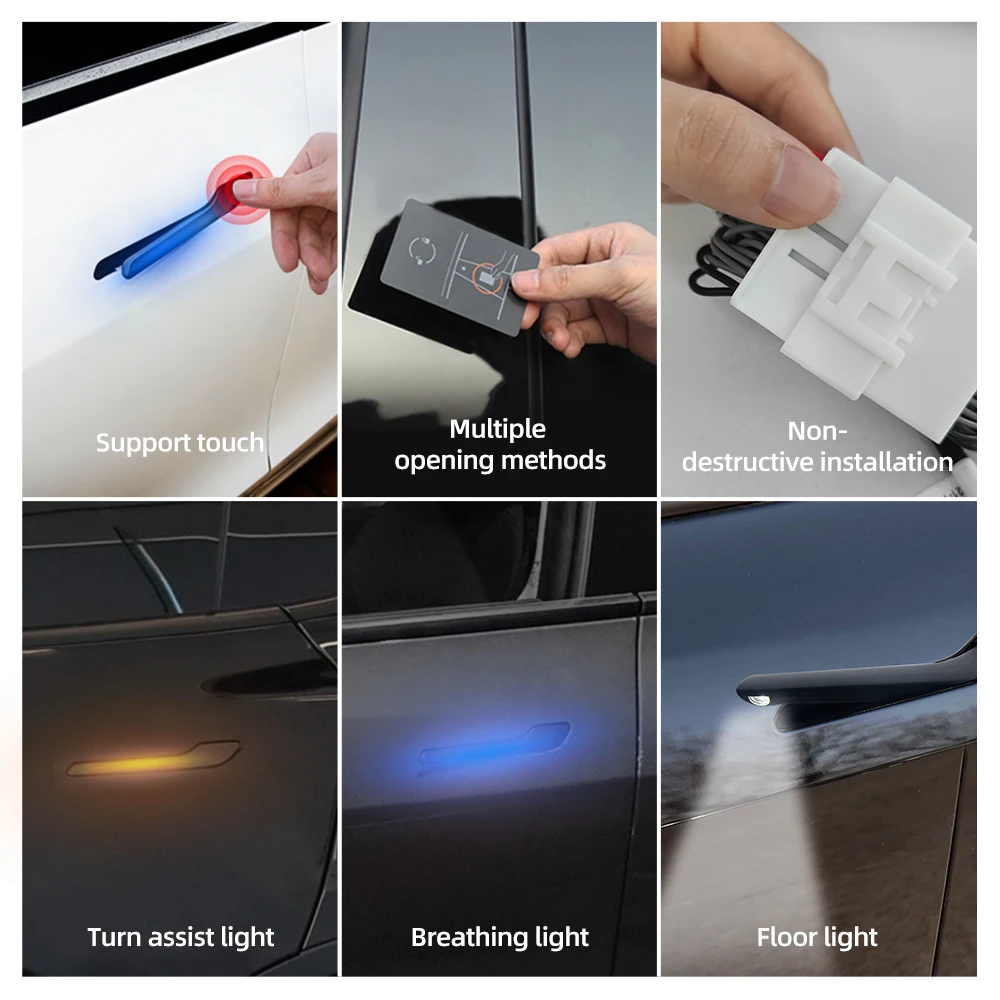 Support touch

Multiple opening methods

Non-destructive installation

Turn assist light

Breathing light

Floor light