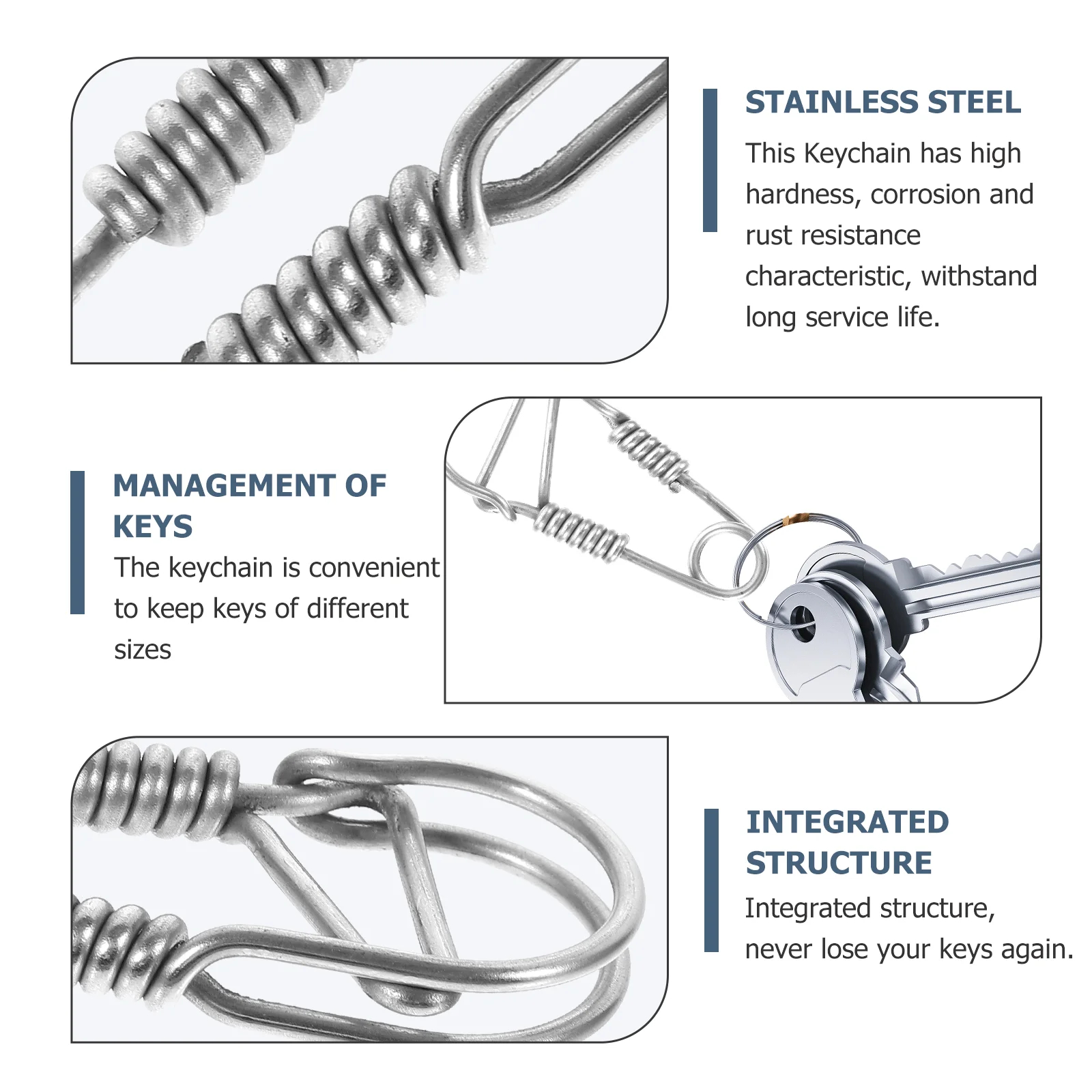 STAINLESS STEEL

This Keychain has high hardness, corrosion and rust resistance characteristic, withstand long service life.

MANAGEMENT OF KEYS

The keychain is convenient to keep keys of different sizes

INTEGRATED STRUCTURE

Integrated structure, never lose your keys again.