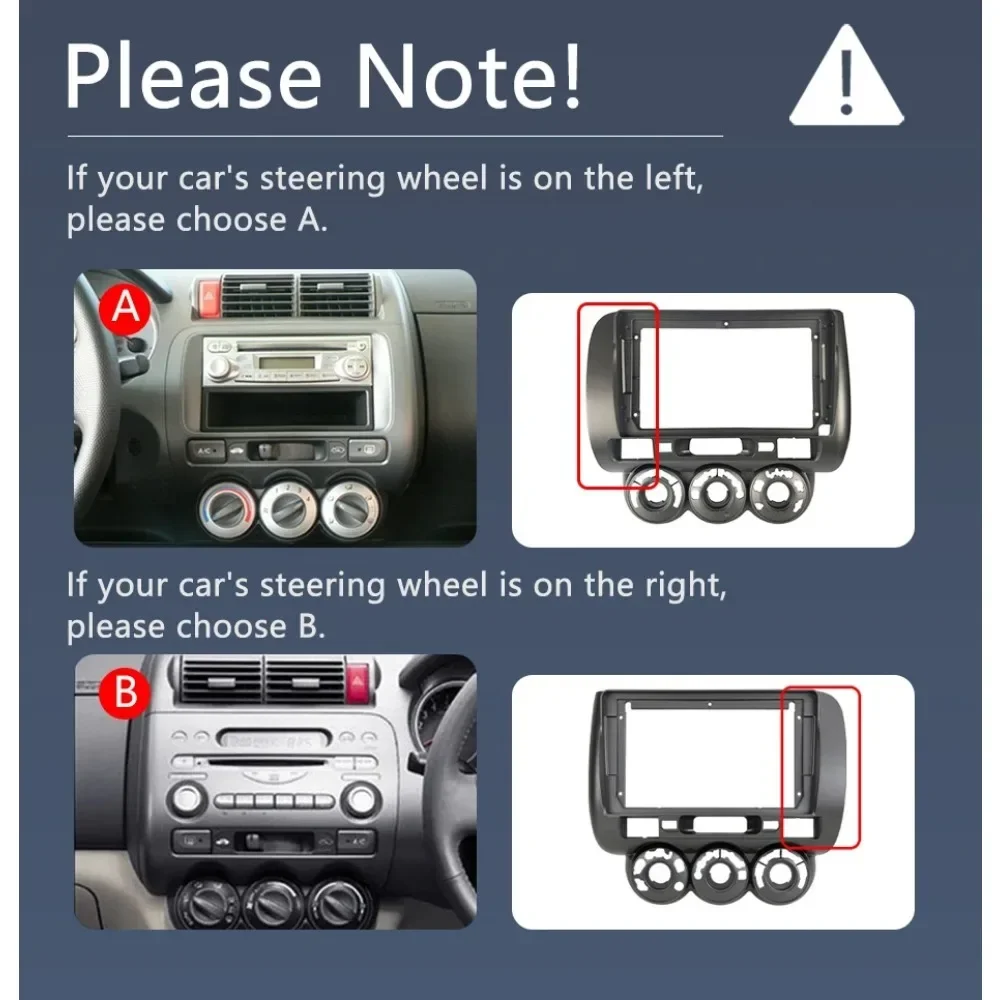 Please Note!

If your car's steering wheel is on the left, please choose A.

A

If your car's steering wheel is on the right, please choose B.

B