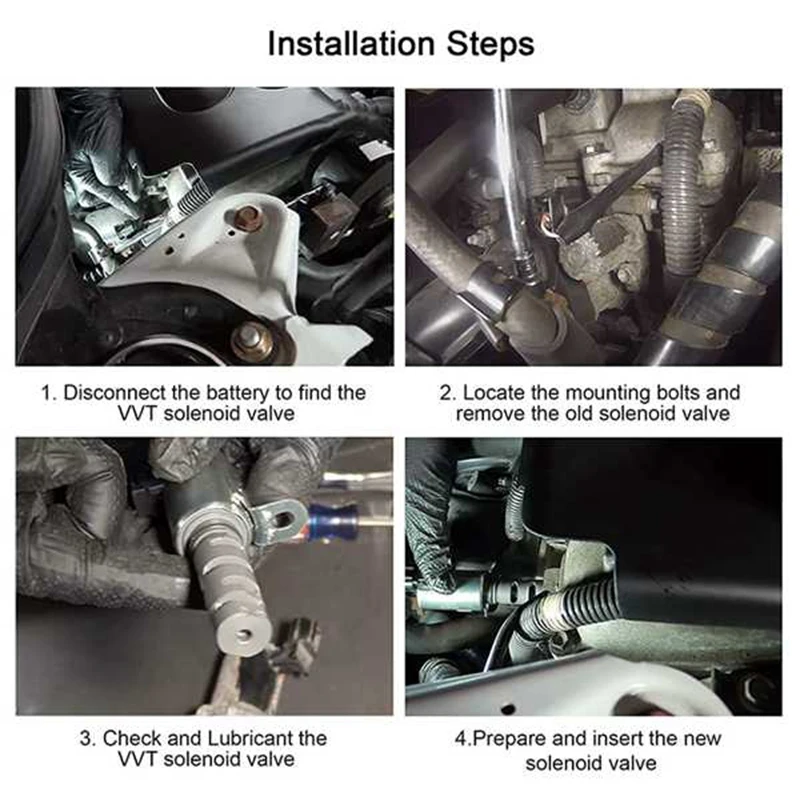 Installation Steps

1. Disconnect the battery to find the VVT solenoid valve

2. Locate the mounting bolts and remove the old solenoid valve

3. Check and Lubricant the VVT solenoid valve

4.Prepare and insert the new solenoid valve