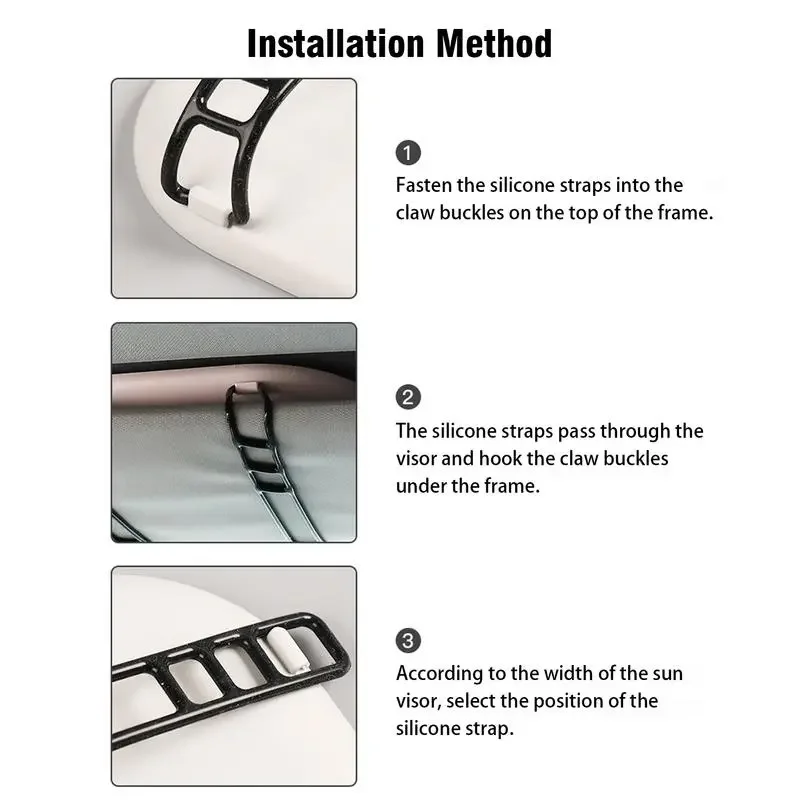 Installation Method

1
Fasten the silicone straps into the claw buckles on the top of the frame.

2
The silicone straps pass through the visor and hook the claw buckles under the frame.

3
According to the width of the sun visor, select the position of the silicone strap.