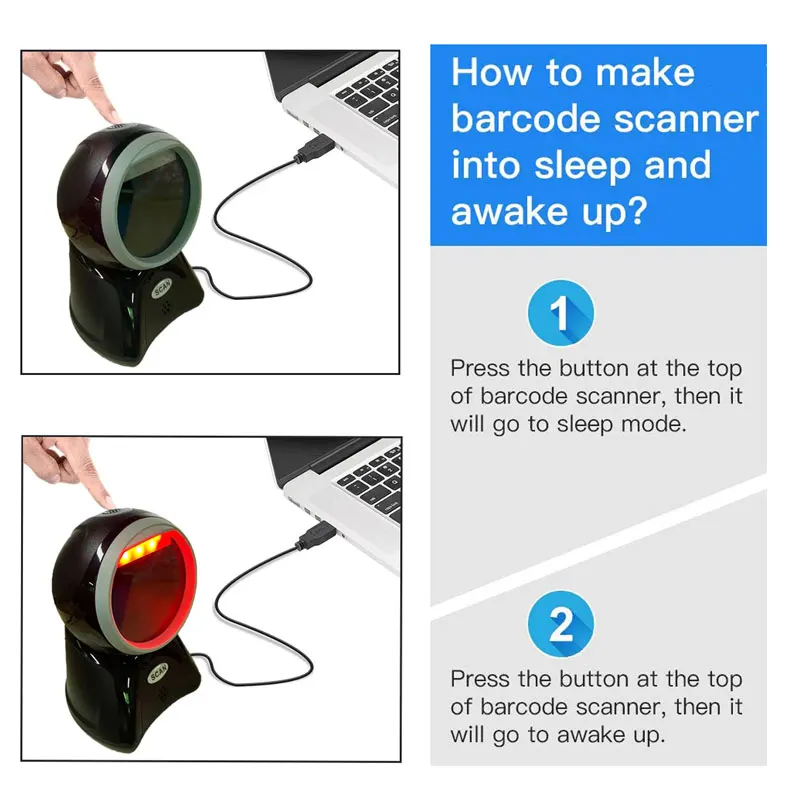 SCAN

SCAN

How to make barcode scanner into sleep and awake up?

1

Press the button at the top of barcode scanner, then it will go to sleep mode.

2

Press the button at the top of barcode scanner, then it will go to awake up.