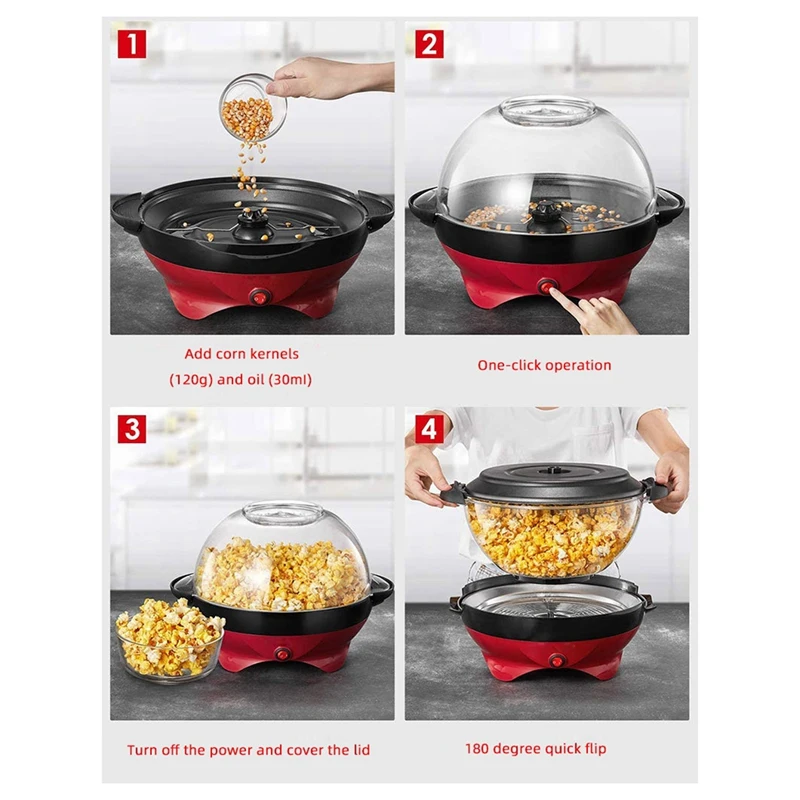 1

Add corn kernels (120g) and oil (30ml)

2

One-click operation

3

Turn off the power and cover the lid

4

180 degree quick flip