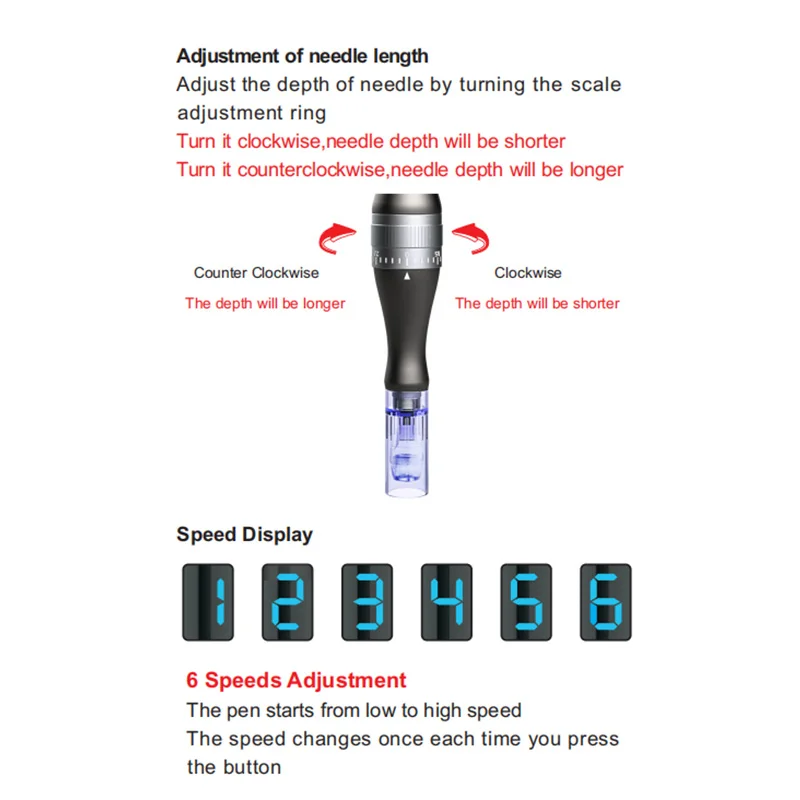 Adjustment of needle length
Adjust the depth of needle by turning the scale adjustment ring
Turn it clockwise,needle depth will be shorter
Turn it counterclockwise,needle depth will be longer

Counter Clockwise
The depth will be longer

Clockwise
The depth will be shorter

Speed Display

1 2 3 4 5 6

6 Speeds Adjustment
The pen starts from low to high speed
The speed changes once each time you press the button