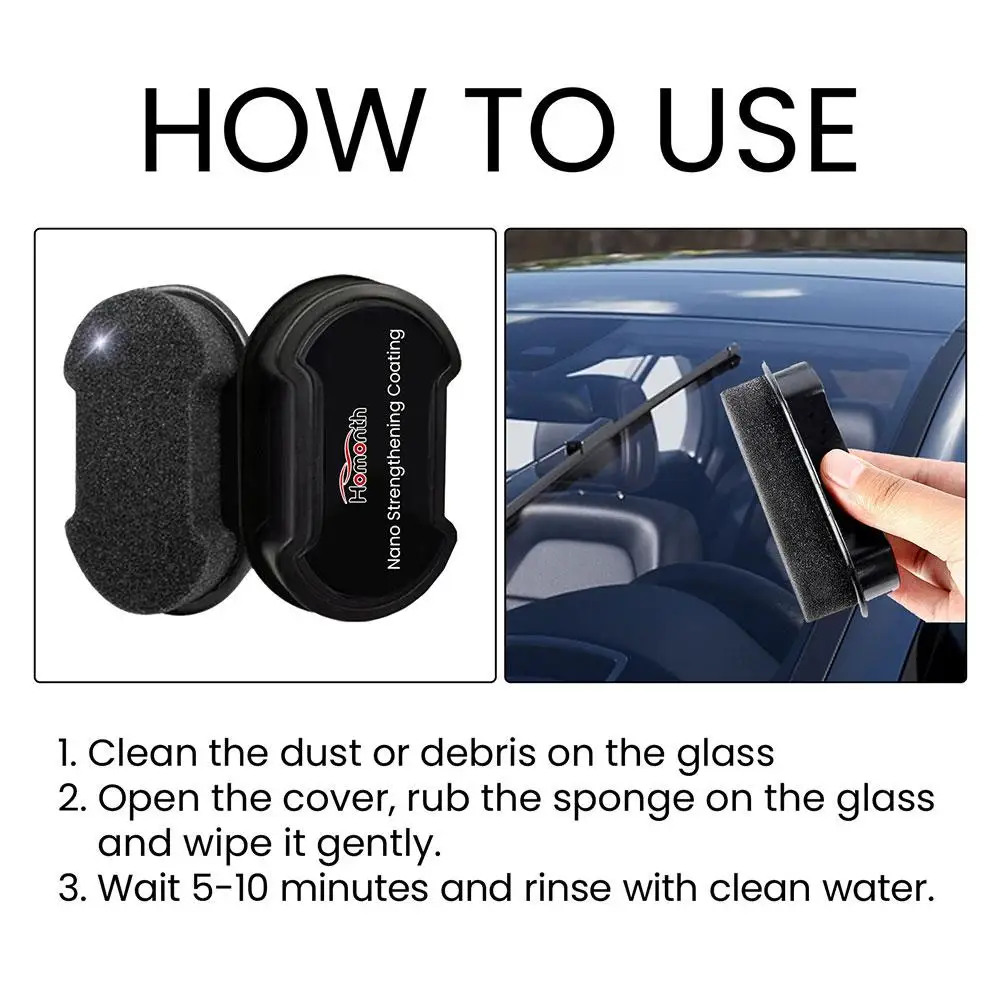 HOW TO USE

Homonth
Nano Strengthening Coating

1. Clean the dust or debris on the glass
2. Open the cover, rub the sponge on the glass and wipe it gently.
3. Wait 5-10 minutes and rinse with clean water.