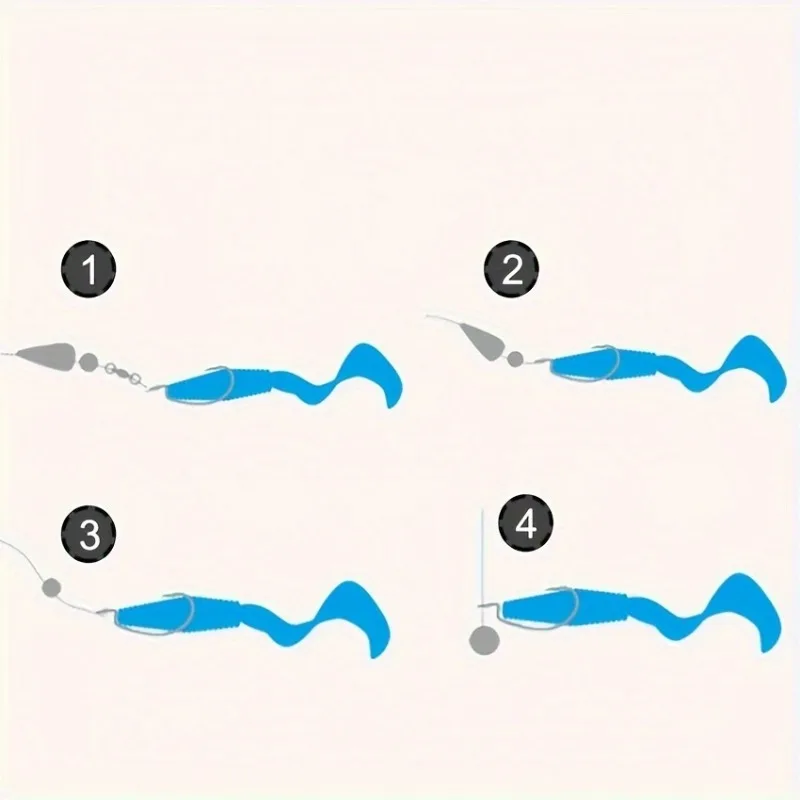 1
2
3
4