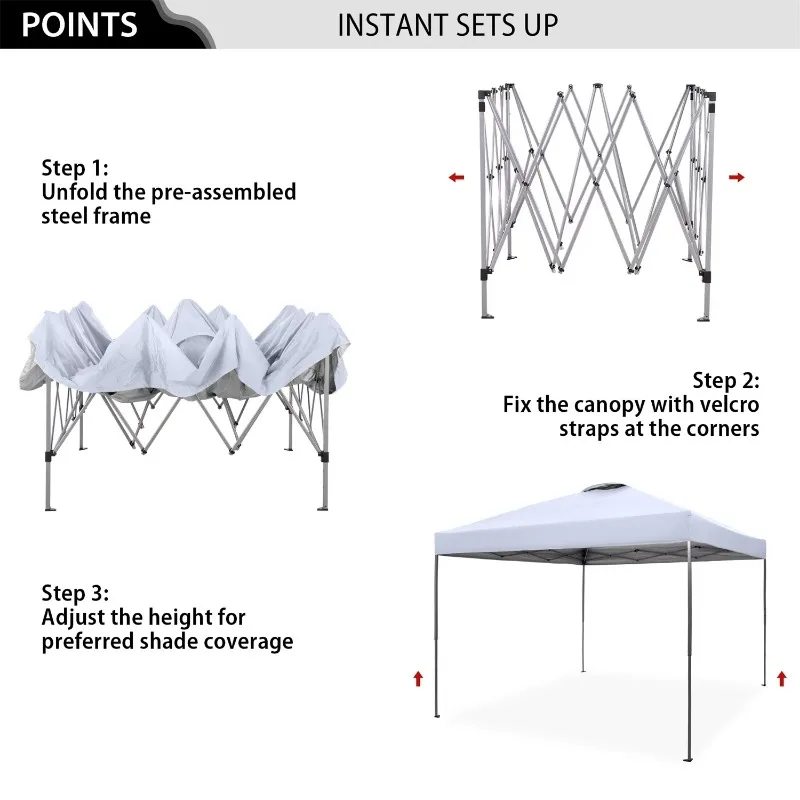 POINTS

INSTANT SETS UP

Step 1:
Unfold the pre-assembled steel frame

Step 2:
Fix the canopy with velcro straps at the corners

Step 3:
Adjust the height for preferred shade coverage