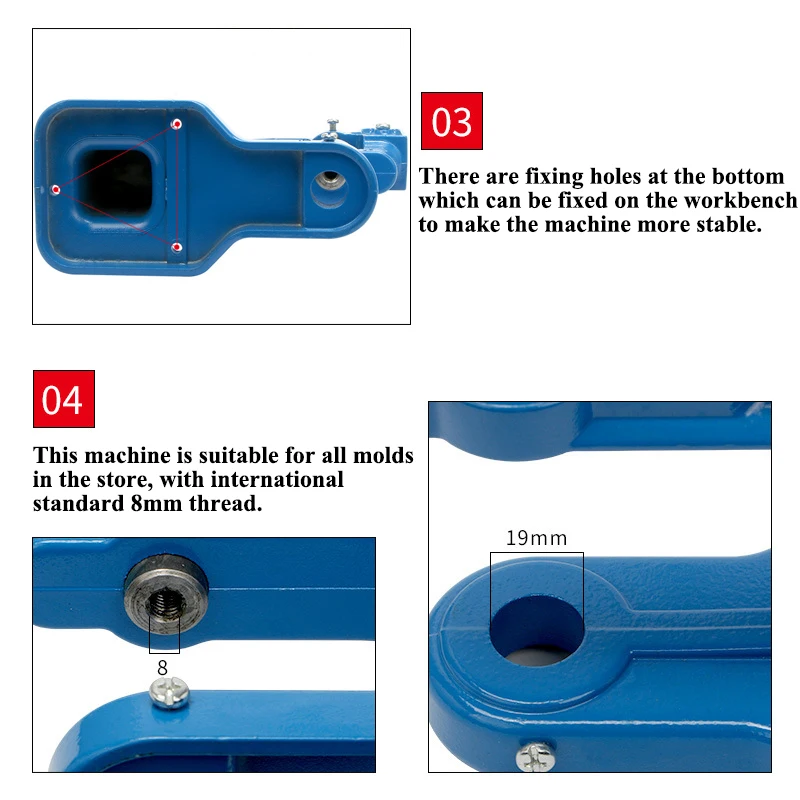 03

There are fixing holes at the bottom which can be fixed on the workbench to make the machine more stable.

04

This machine is suitable for all molds in the store, with international standard 8mm thread.

8

19mm