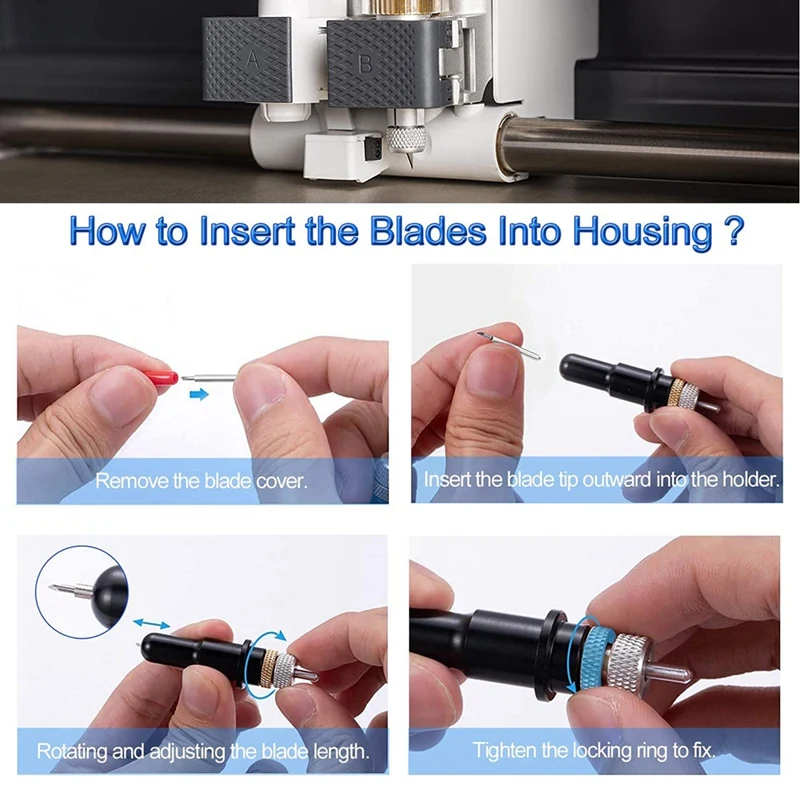 A

B

How to Insert the Blades Into Housing ?

Remove the blade cover.

Insert the blade tip outward into the holder.

Rotating and adjusting the blade length.

Tighten the locking ring to fix.