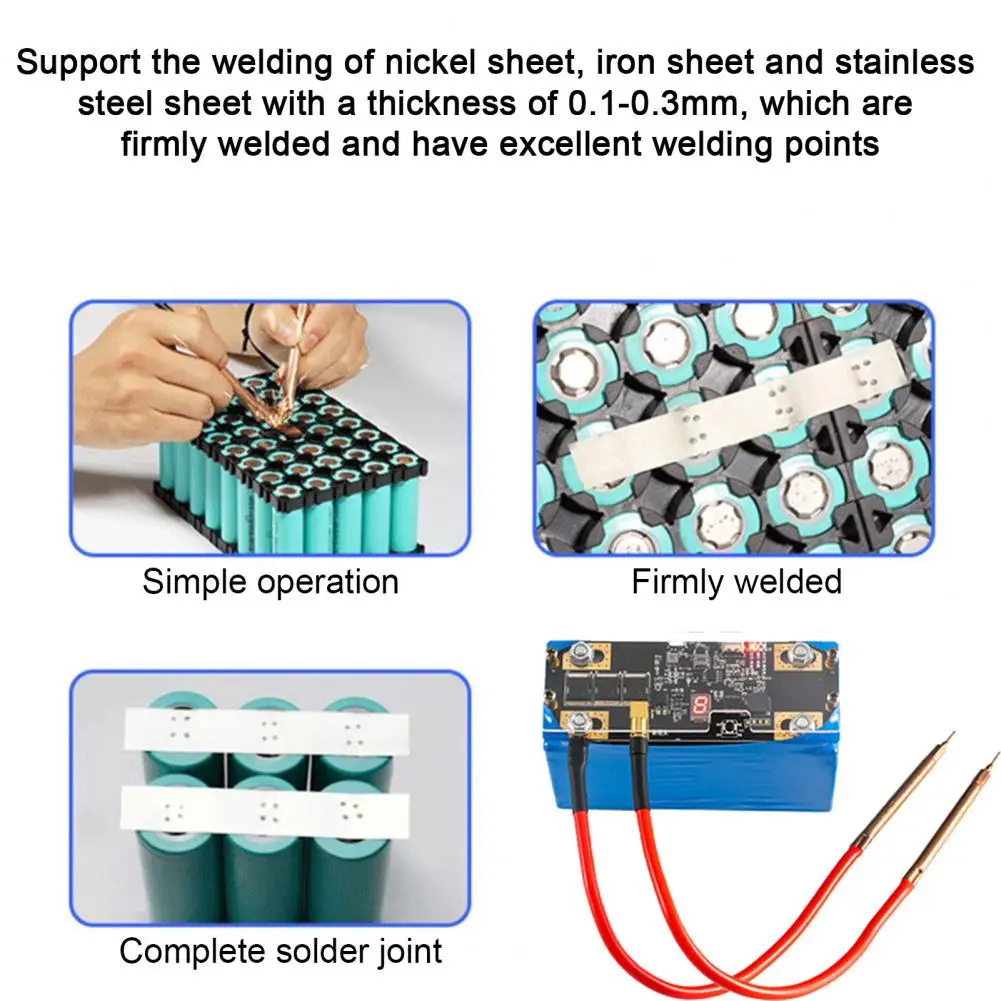 Support the welding of nickel sheet, iron sheet and stainless steel sheet with a thickness of 0.1-0.3mm, which are firmly welded and have excellent welding points

Simple operation

Firmly welded

Complete solder joint