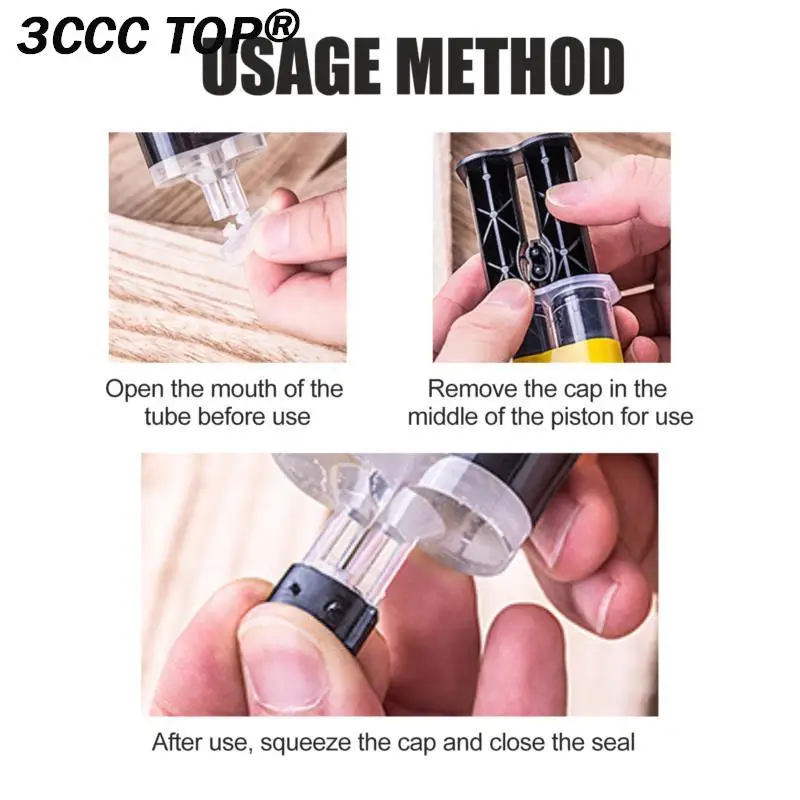 3CCC TOP®
USAGE METHOD

Open the mouth of the tube before use

Remove the cap in the middle of the piston for use

After use, squeeze the cap and close the seal