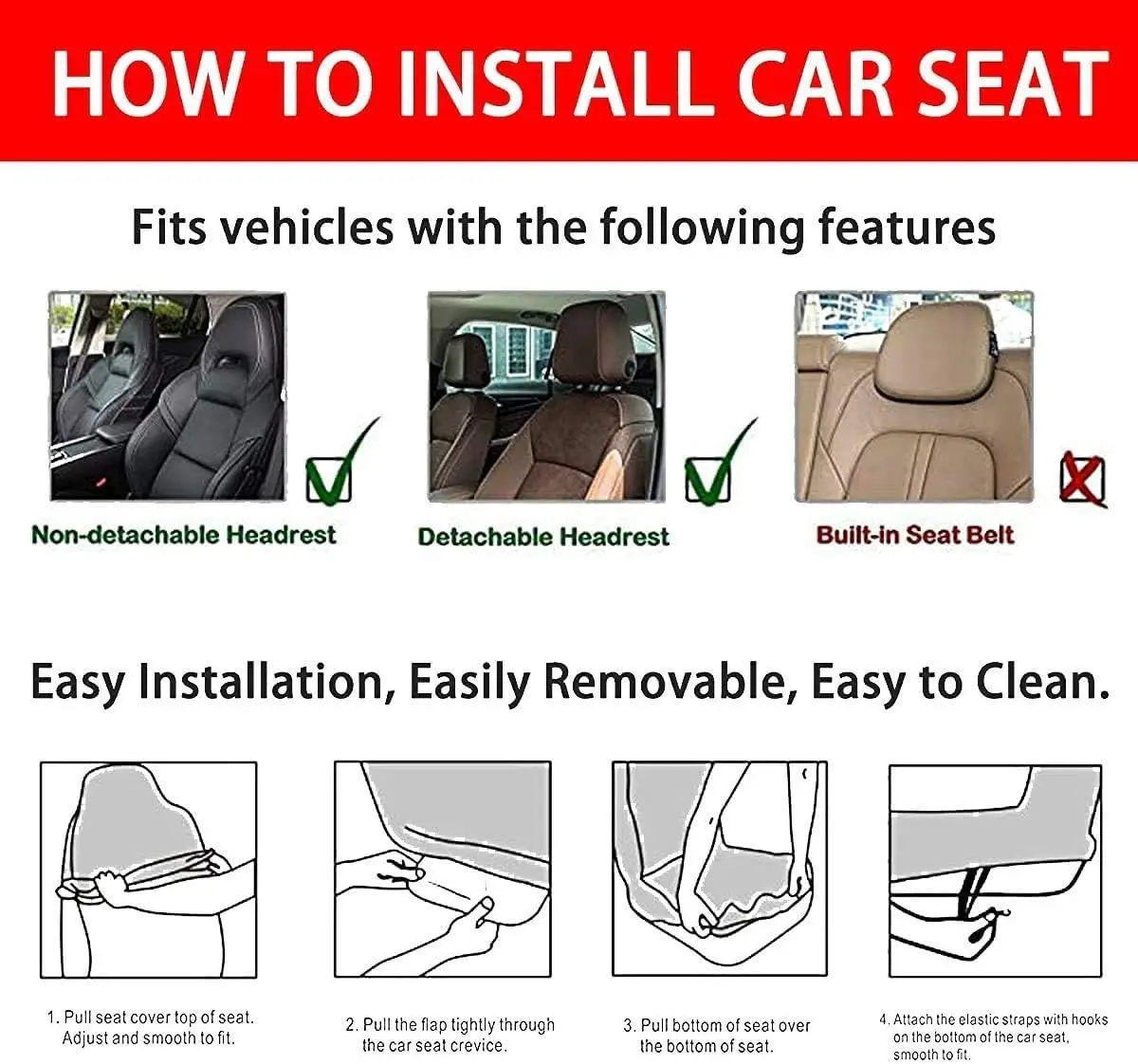 HOW TO INSTALL CAR SEAT

Fits vehicles with the following features

Non-detachable Headrest

Detachable Headrest

Built-in Seat Belt

Easy Installation, Easily Removable, Easy to Clean.

1. Pull seat cover top of seat. Adjust and smooth to fit.

2. Pull the flap tightly through the car seat crevice.

3. Pull bottom of seat over the bottom of seat.

4. Attach the elastic straps with hooks on the bottom of the car seat, smooth to fit.