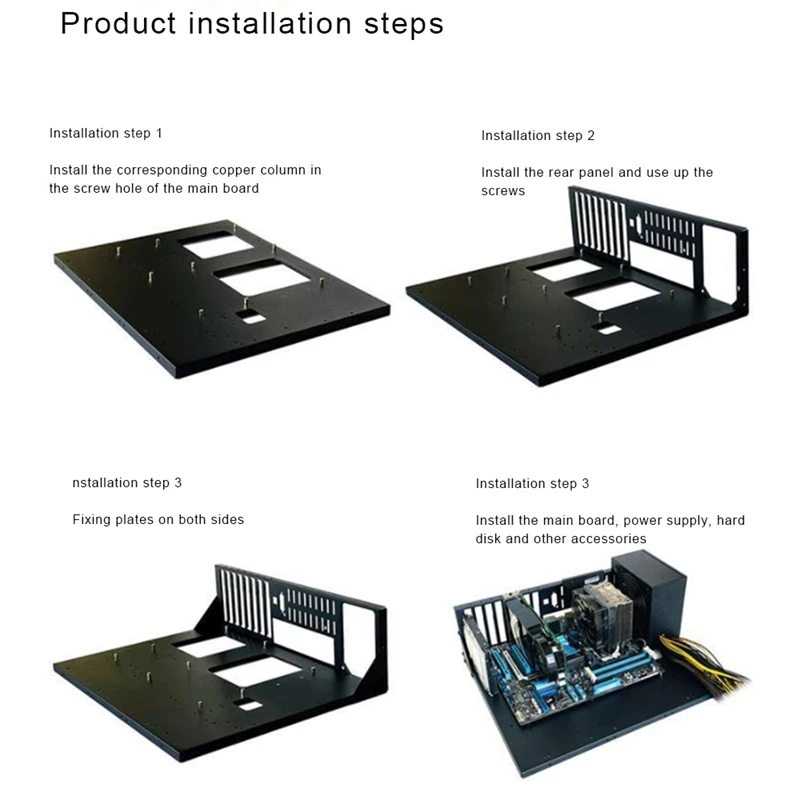 Product installation steps

Installation step 1

Install the corresponding copper column in the screw hole of the main board

Installation step 2

Install the rear panel and use up the screws

nstallation step 3

Fixing plates on both sides

Installation step 3

Install the main board, power supply, hard disk and other accessories