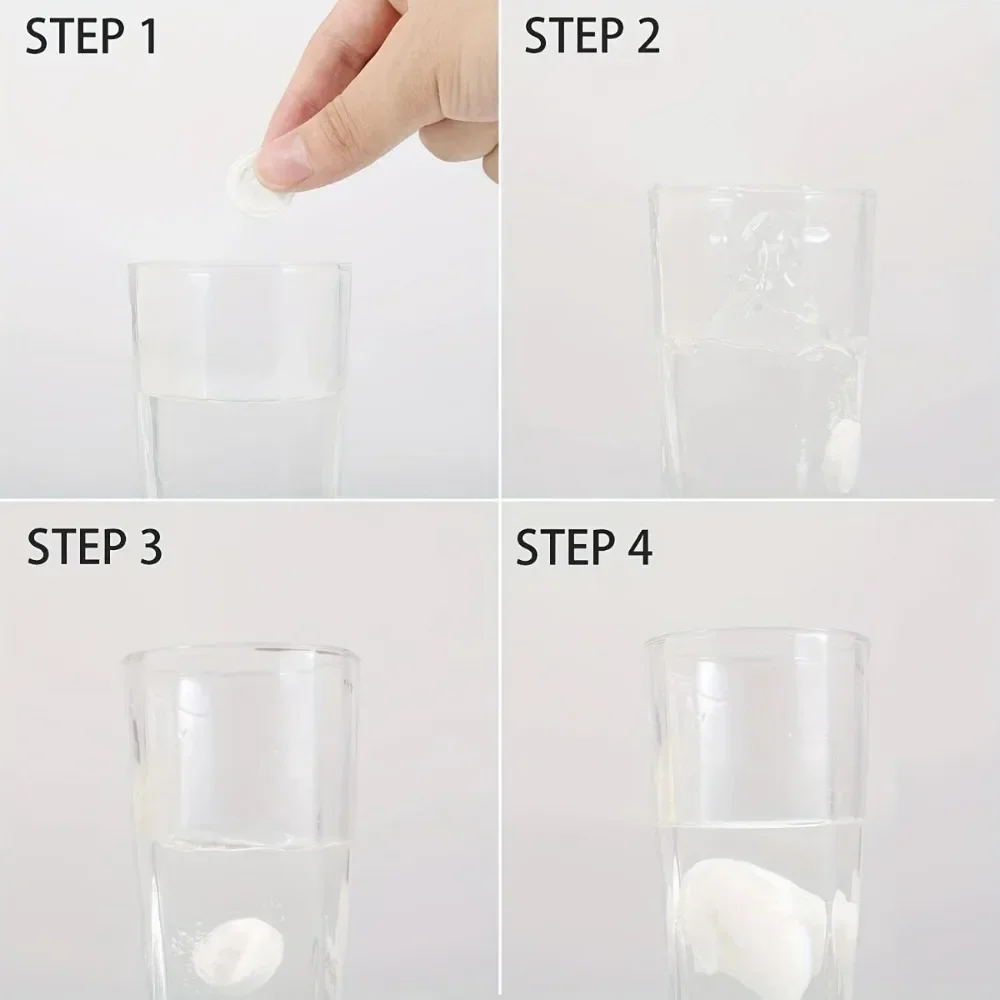 STEP 1

STEP 2

STEP 3

STEP 4