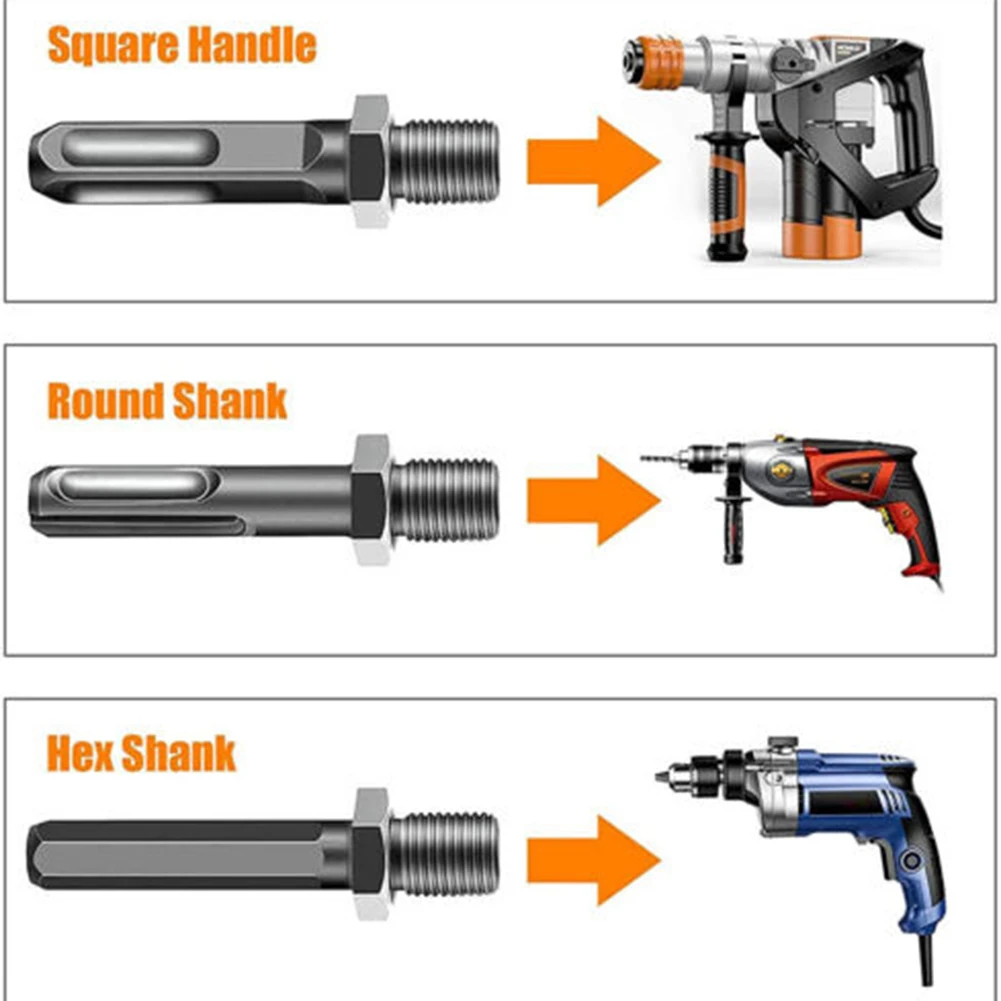 Square Handle

Round Shank

Hex Shank