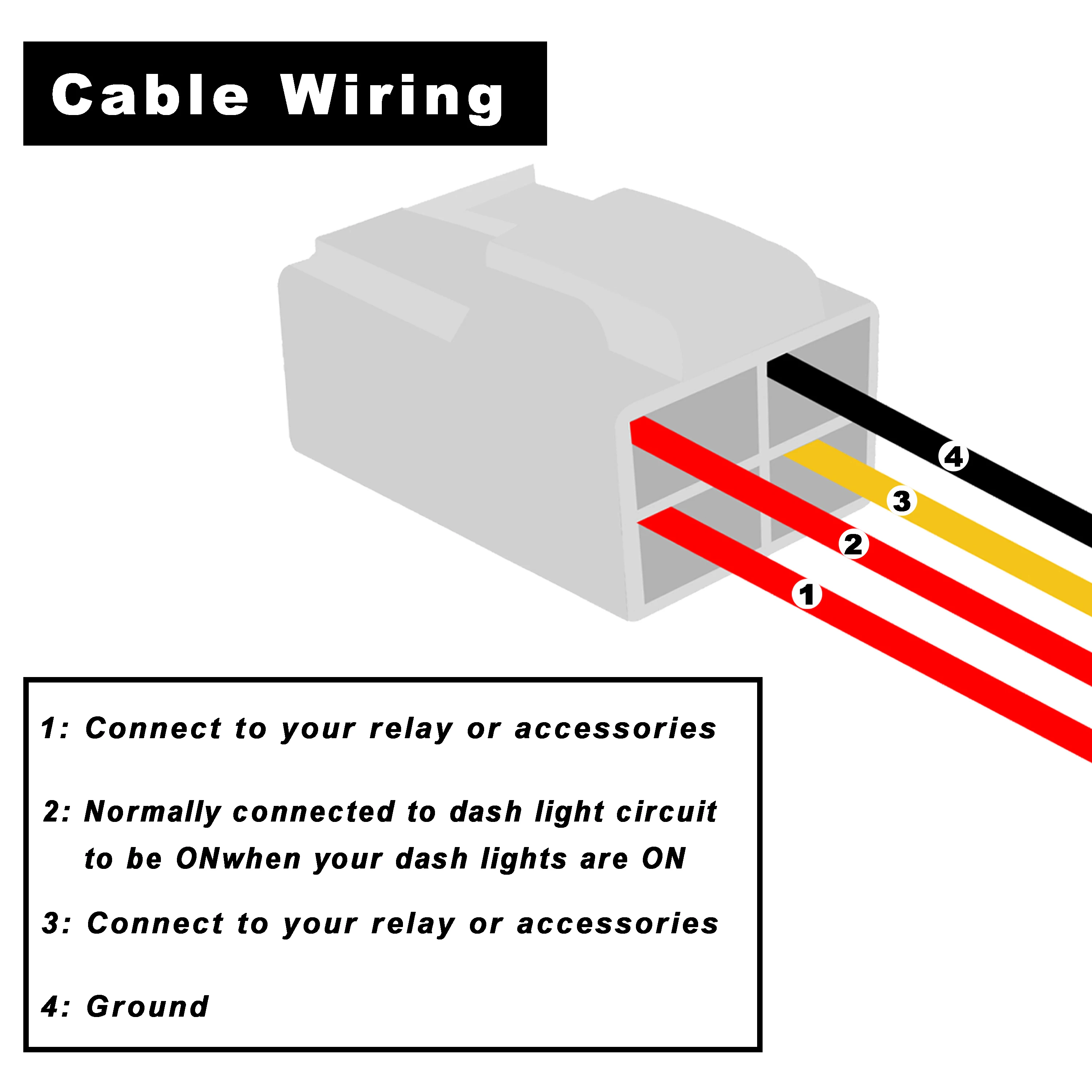 Cable Wiring

4

3

2

1

1: Connect to your relay or accessories

2: Normally connected to dash light circuit to be ONwhen your dash lights are ON

3: Connect to your relay or accessories

4: Ground