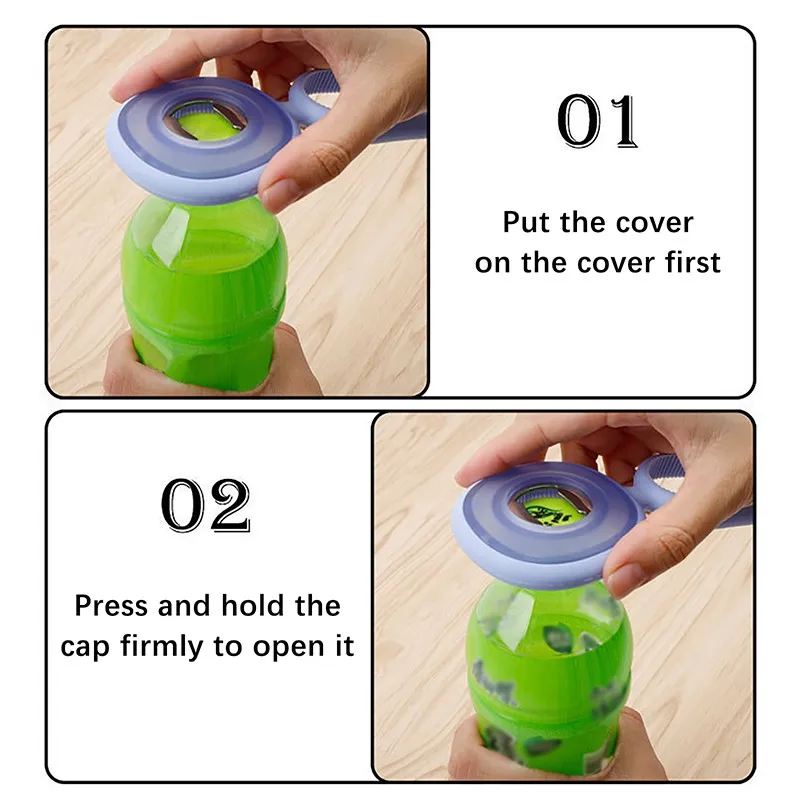 01

Put the cover on the cover first

02

Press and hold the cap firmly to open it