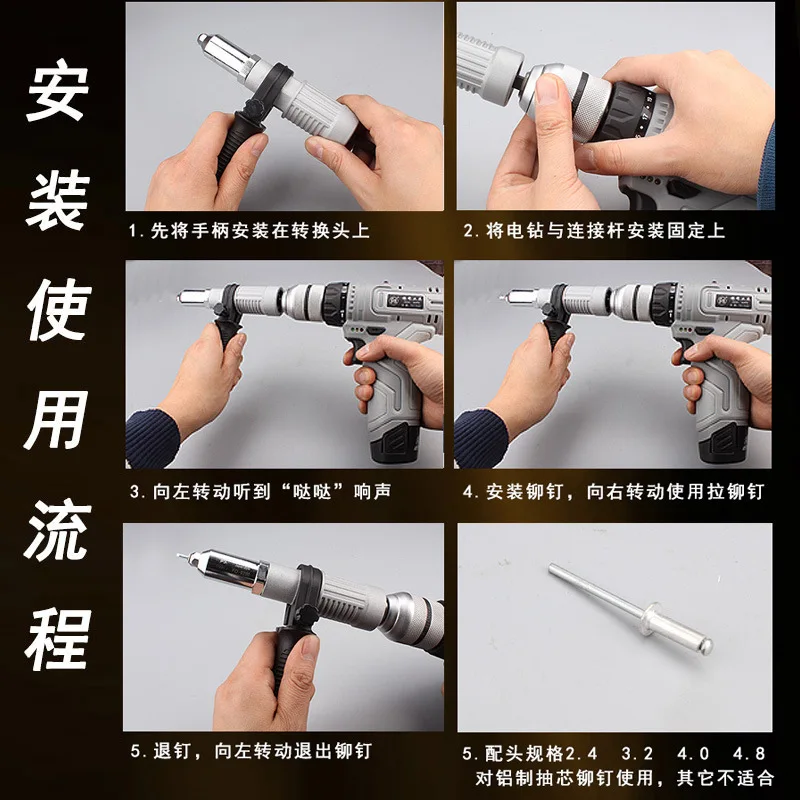 安装使用流程

1. 先将手柄安装在转换头上

2. 将电钻与连接杆安装固定上

3. 向左转动听到“哒哒”响声

4. 安装铆钉，向右转动使用拉铆钉

5. 退钉，向左转动退出铆钉

5. 配头规格2.4 3.2 4.0 4.8 对铝制抽芯铆钉使用，其它不适合