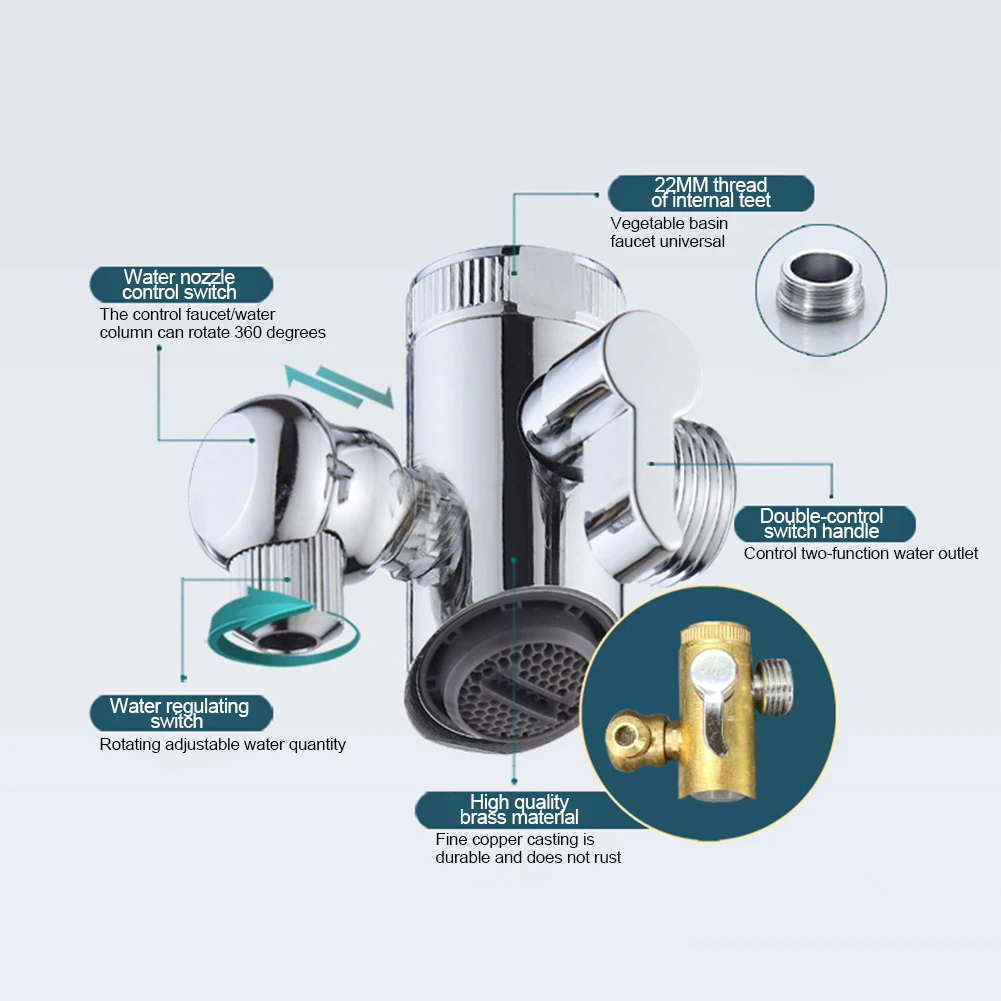 22MM thread of internal teet
Vegetable basin faucet universal

Water nozzle control switch
The control faucet/water column can rotate 360 degrees

Double-control switch handle
Control two-function water outlet

Water regulating switch
Rotating adjustable water quantity

High quality brass material
Fine copper casting is durable and does not rust