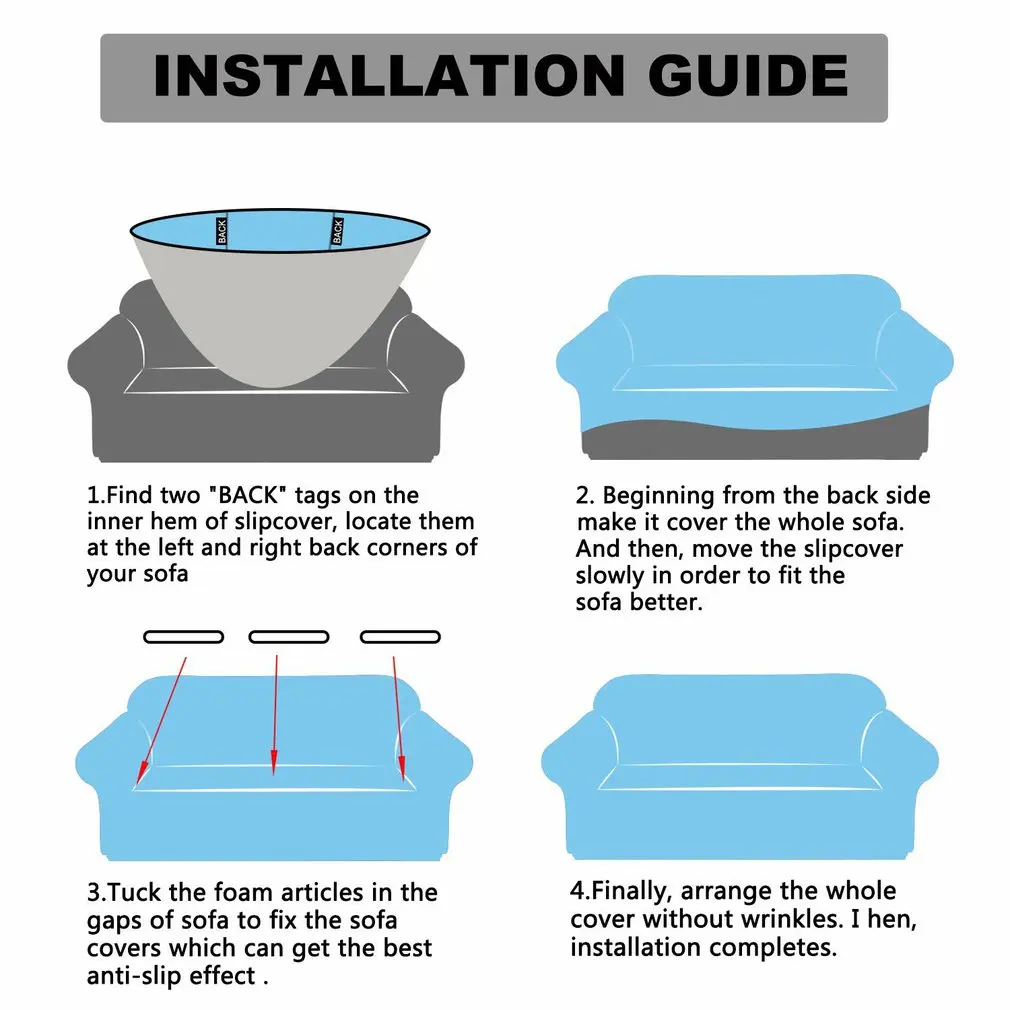 INSTALLATION GUIDE

BACK BACK

1.Find two "BACK" tags on the inner hem of slipcover, locate them at the left and right back corners of your sofa

2. Beginning from the back side make it cover the whole sofa. And then, move the slipcover slowly in order to fit the sofa better.

3.Tuck the foam articles in the gaps of sofa to fix the sofa covers which can get the best anti-slip effect .

4.Finally, arrange the whole cover without wrinkles. I hen, installation completes.