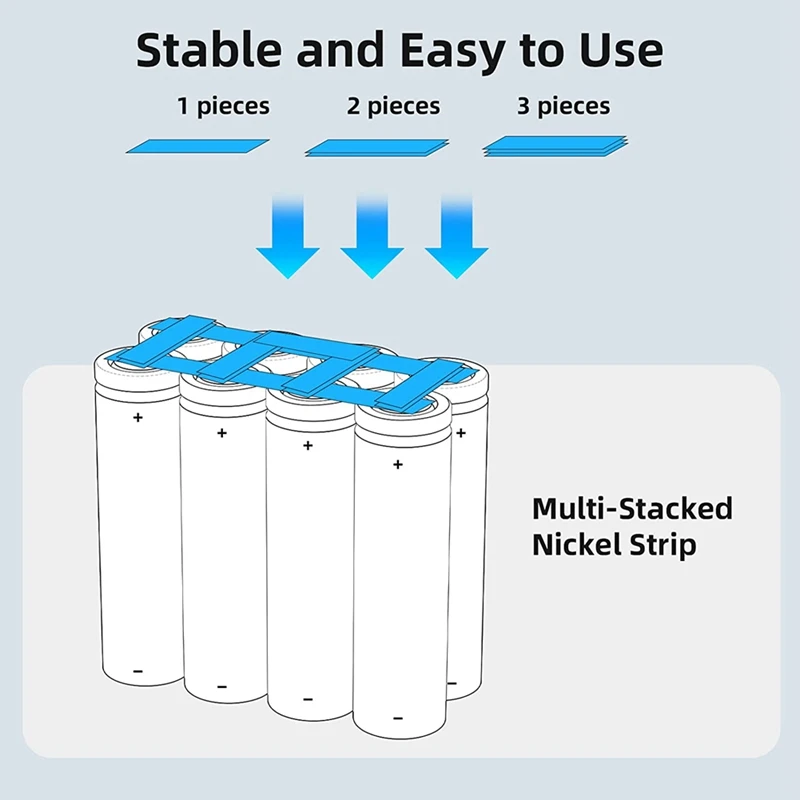 Stable and Easy to Use

1 pieces

2 pieces

3 pieces

+ + + + +

Multi-Stacked Nickel Strip

− − − − −