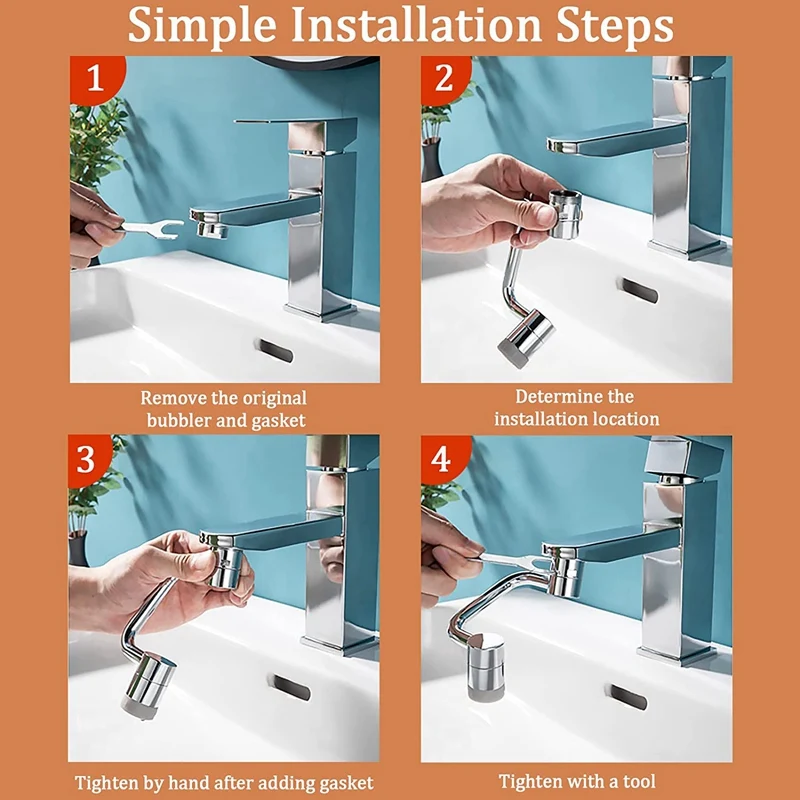 Simple Installation Steps

1

Remove the original bubbler and gasket

2

Determine the installation location

3

Tighten by hand after adding gasket

4

Tighten with a tool