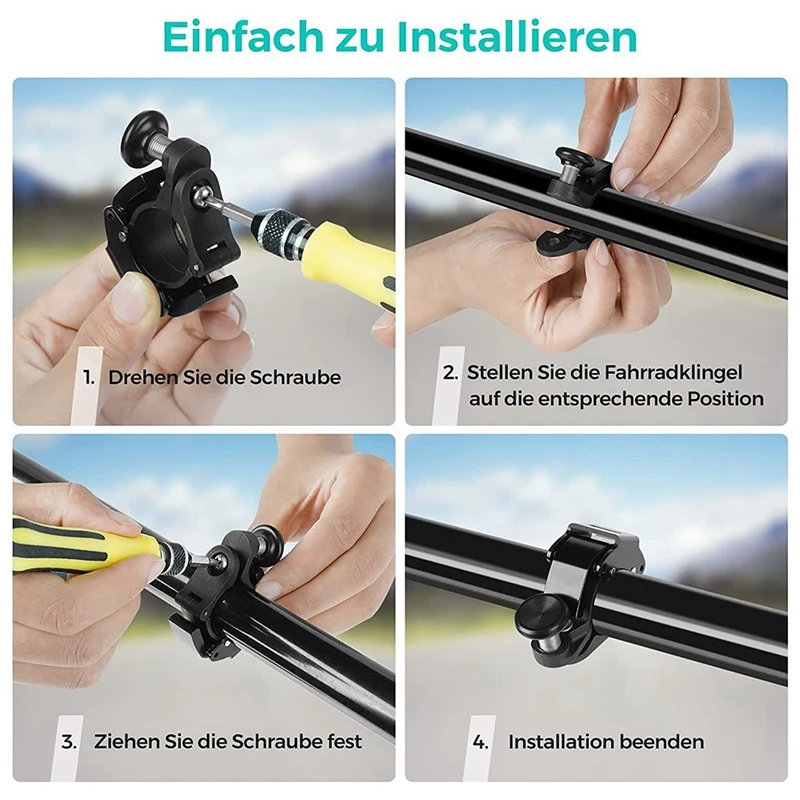 Einfach zu Installieren

1. Drehen Sie die Schraube

2. Stellen Sie die Fahrradklingel auf die entsprechende Position

3. Ziehen Sie die Schraube fest

4. Installation beenden