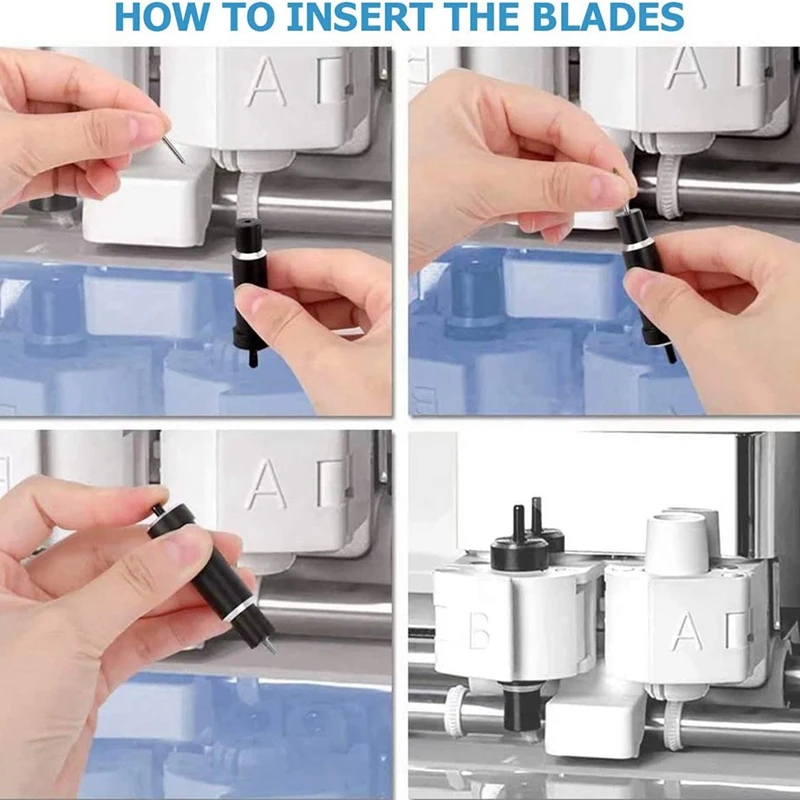 HOW TO INSERT THE BLADES

A

A

A

B

A