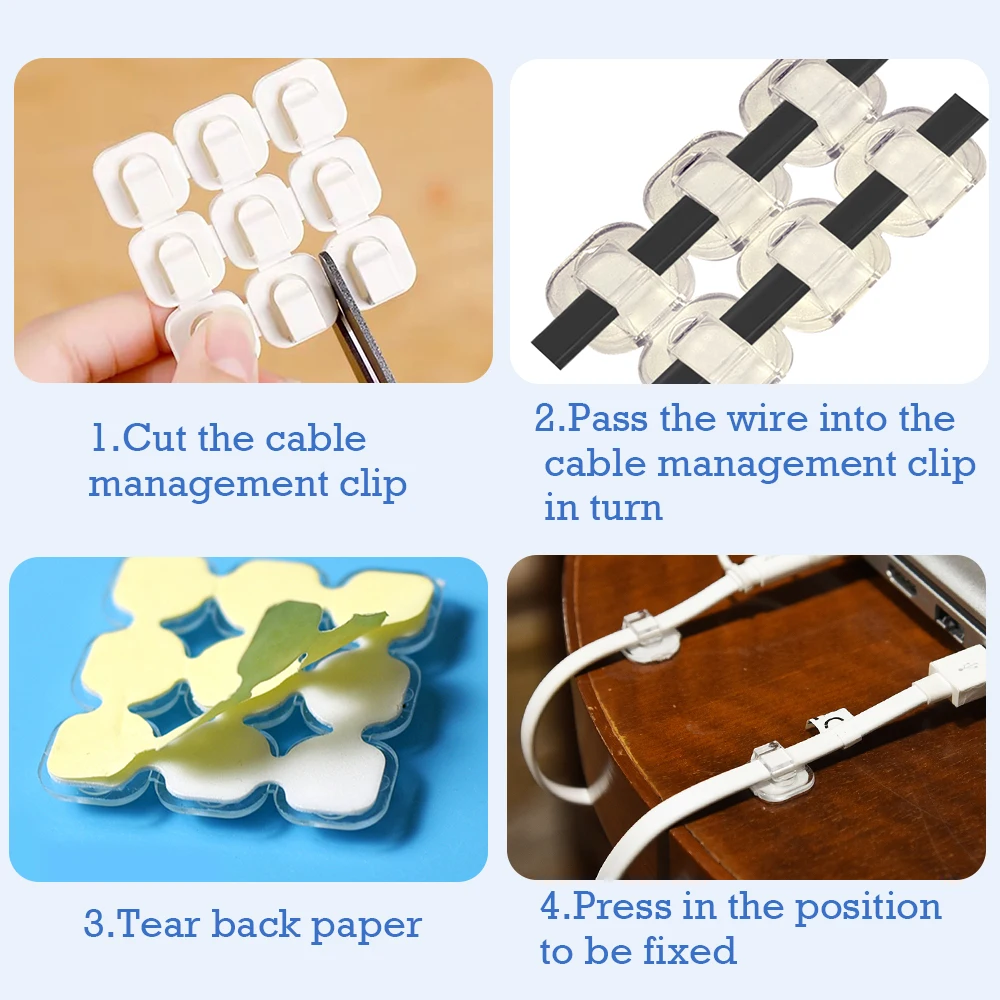 1.Cut the cable management clip

2.Pass the wire into the cable management clip in turn

3.Tear back paper

4.Press in the position to be fixed