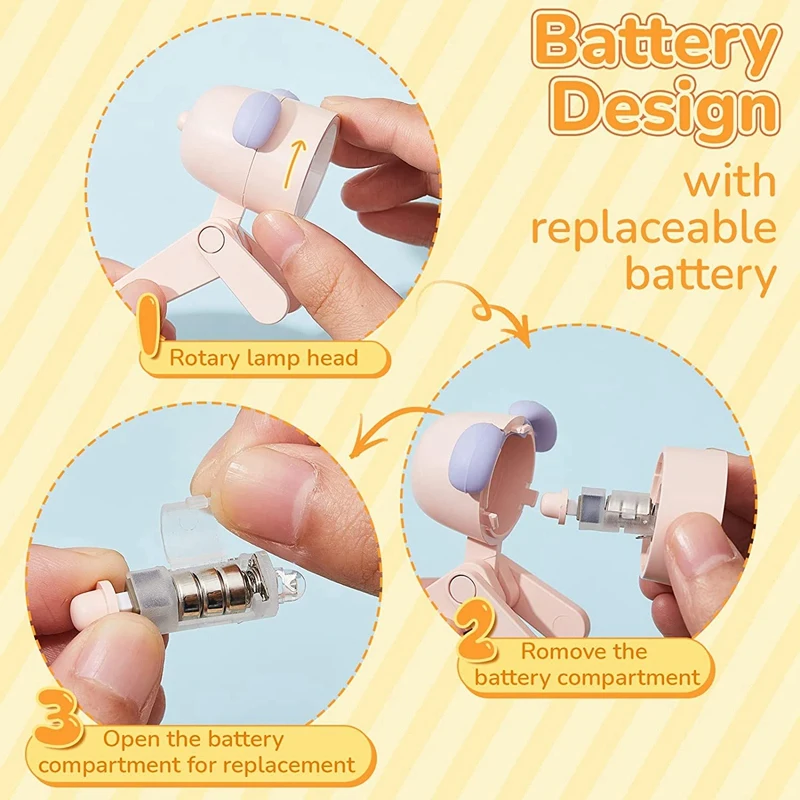 Battery Design

with replaceable battery

1

Rotary lamp head

2

Romove the battery compartment

3

Open the battery compartment for replacement