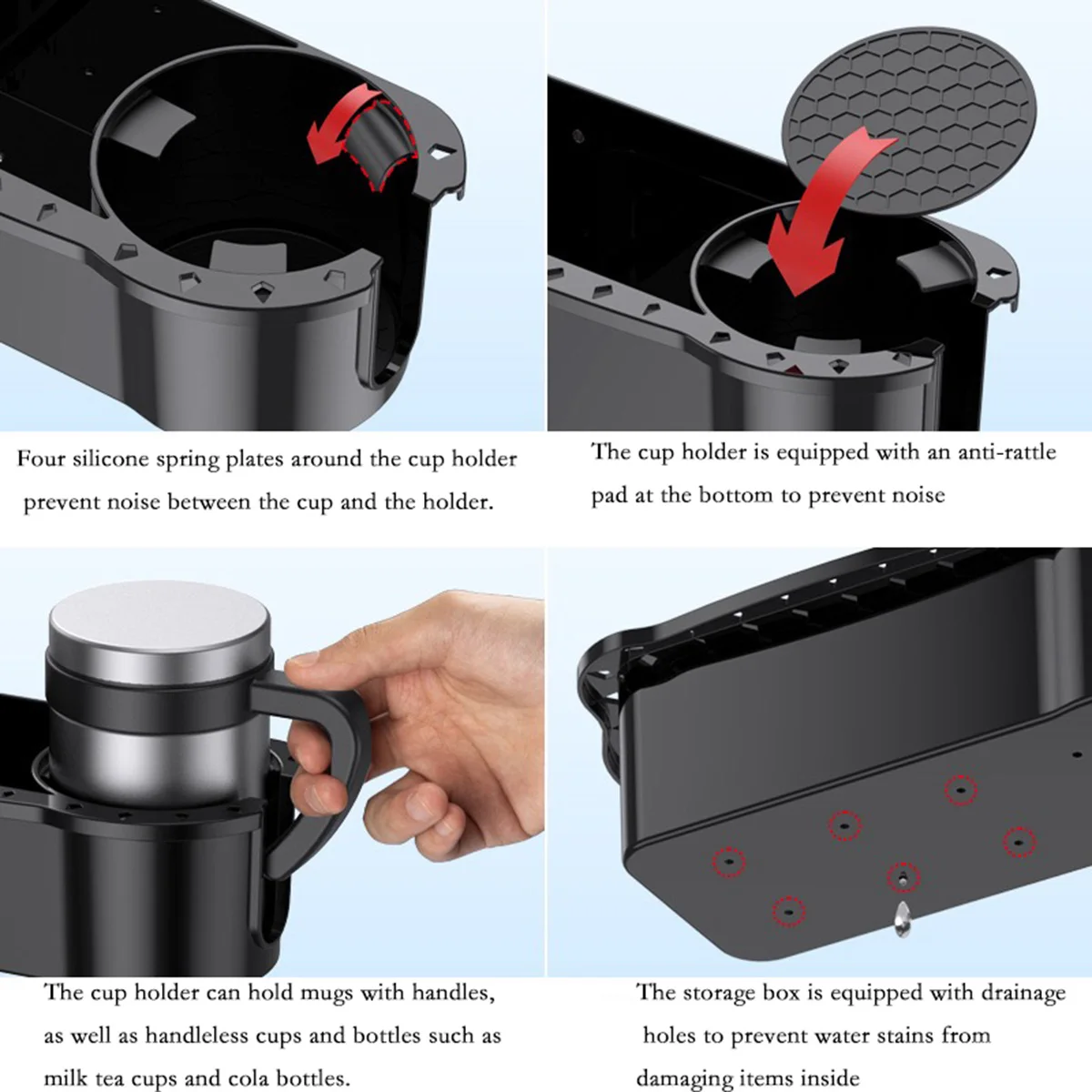 Four silicone spring plates around the cup holder prevent noise between the cup and the holder.

The cup holder is equipped with an anti-rattle pad at the bottom to prevent noise

The cup holder can hold mugs with handles, as well as handleless cups and bottles such as milk tea cups and cola bottles.

The storage box is equipped with drainage holes to prevent water stains from damaging items inside