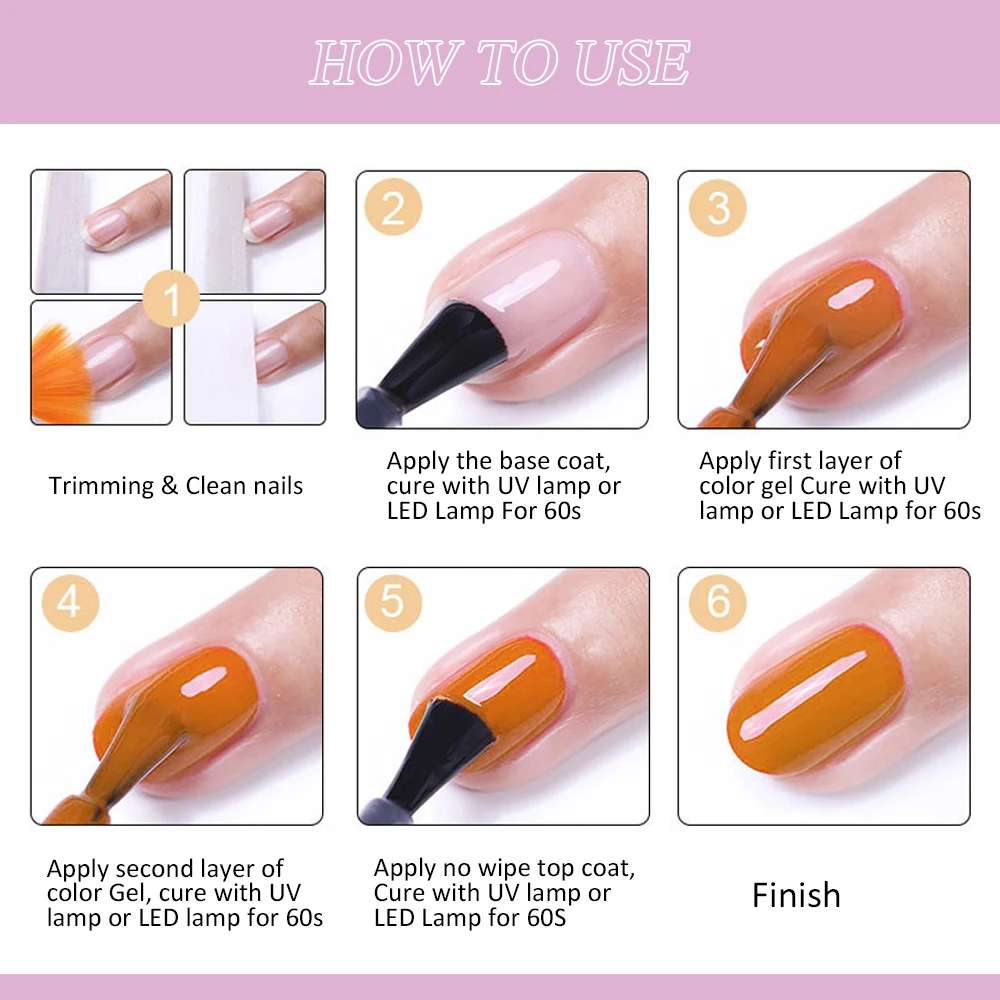 HOW TO USE

1

Trimming & Clean nails

2

Apply the base coat, cure with UV lamp or LED Lamp For 60s

3

Apply first layer of color gel Cure with UV lamp or LED Lamp for 60s

4

Apply second layer of color Gel, cure with UV lamp or LED lamp for 60s

5

Apply no wipe top coat, Cure with UV lamp or LED Lamp for 60S

6

Finish