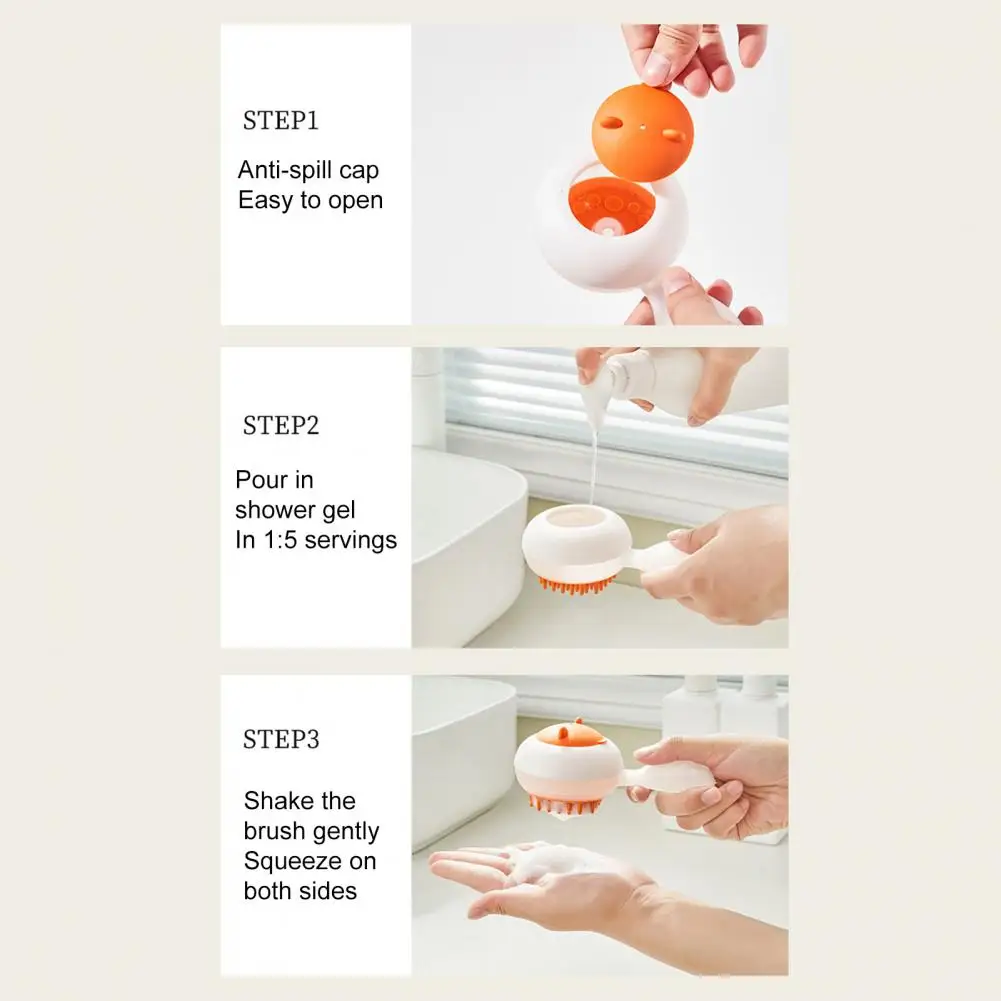 STEP1

Anti-spill cap
Easy to open

STEP2

Pour in
shower gel
In 1:5 servings

STEP3

Shake the
brush gently
Squeeze on
both sides