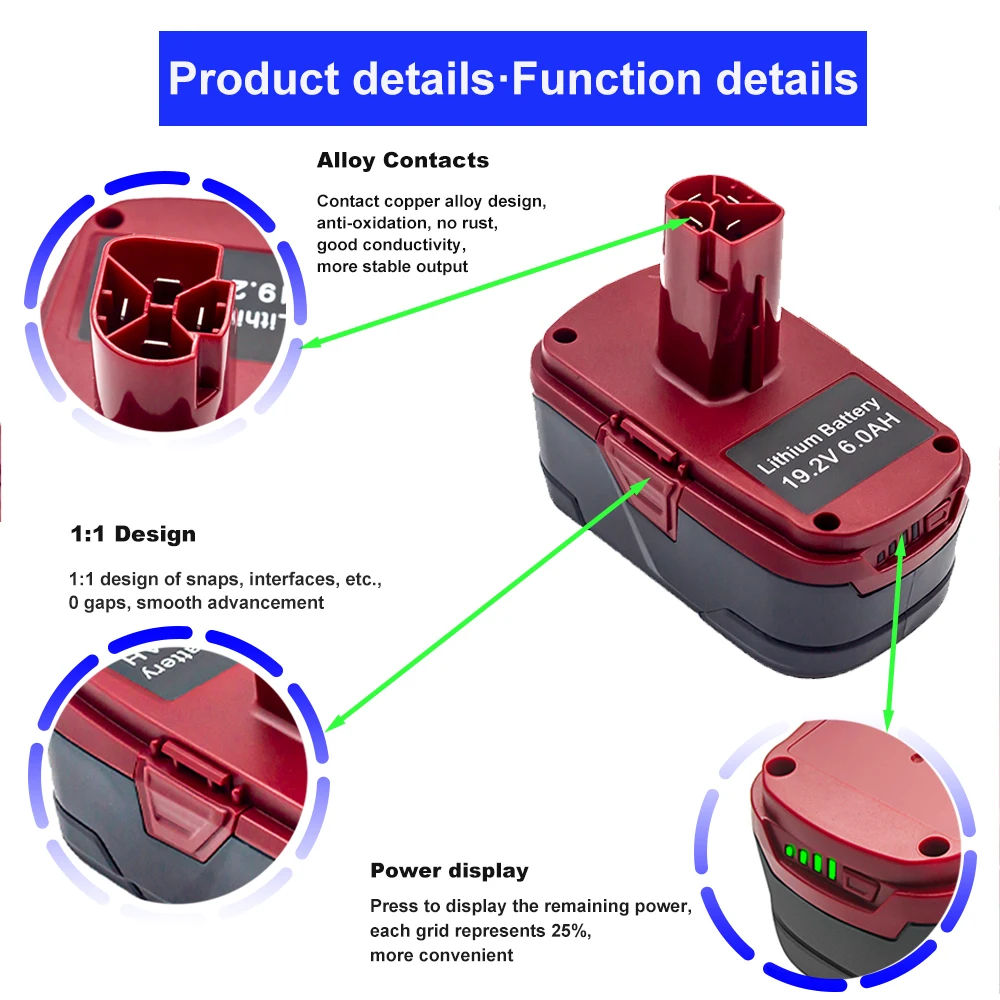 Product details·Function details

Alloy Contacts

Contact copper alloy design, anti-oxidation, no rust, good conductivity, more stable output

Lithium Battery
19.2V 6.0AH

1:1 Design

1:1 design of snaps, interfaces, etc., 0 gaps, smooth advancement

Power display

Press to display the remaining power, each grid represents 25%, more convenient