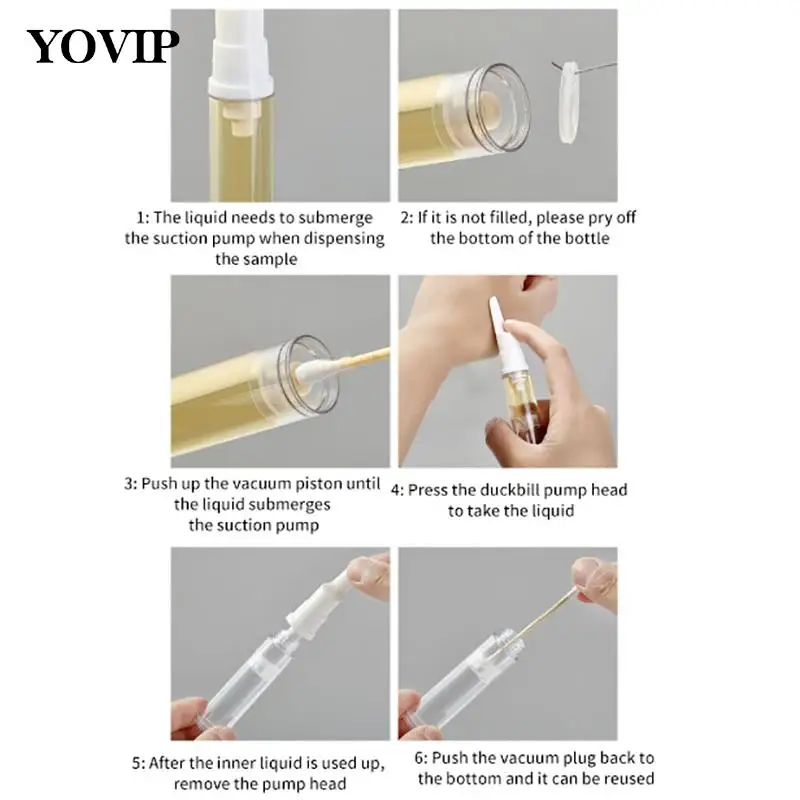 YOVIP

1: The liquid needs to submerge the suction pump when dispensing the sample

2: If it is not filled, please pry off the bottom of the bottle

3: Push up the vacuum piston until the liquid submerges the suction pump

4: Press the duckbill pump head to take the liquid

5: After the inner liquid is used up, remove the pump head

6: Push the vacuum plug back to the bottom and it can be reused